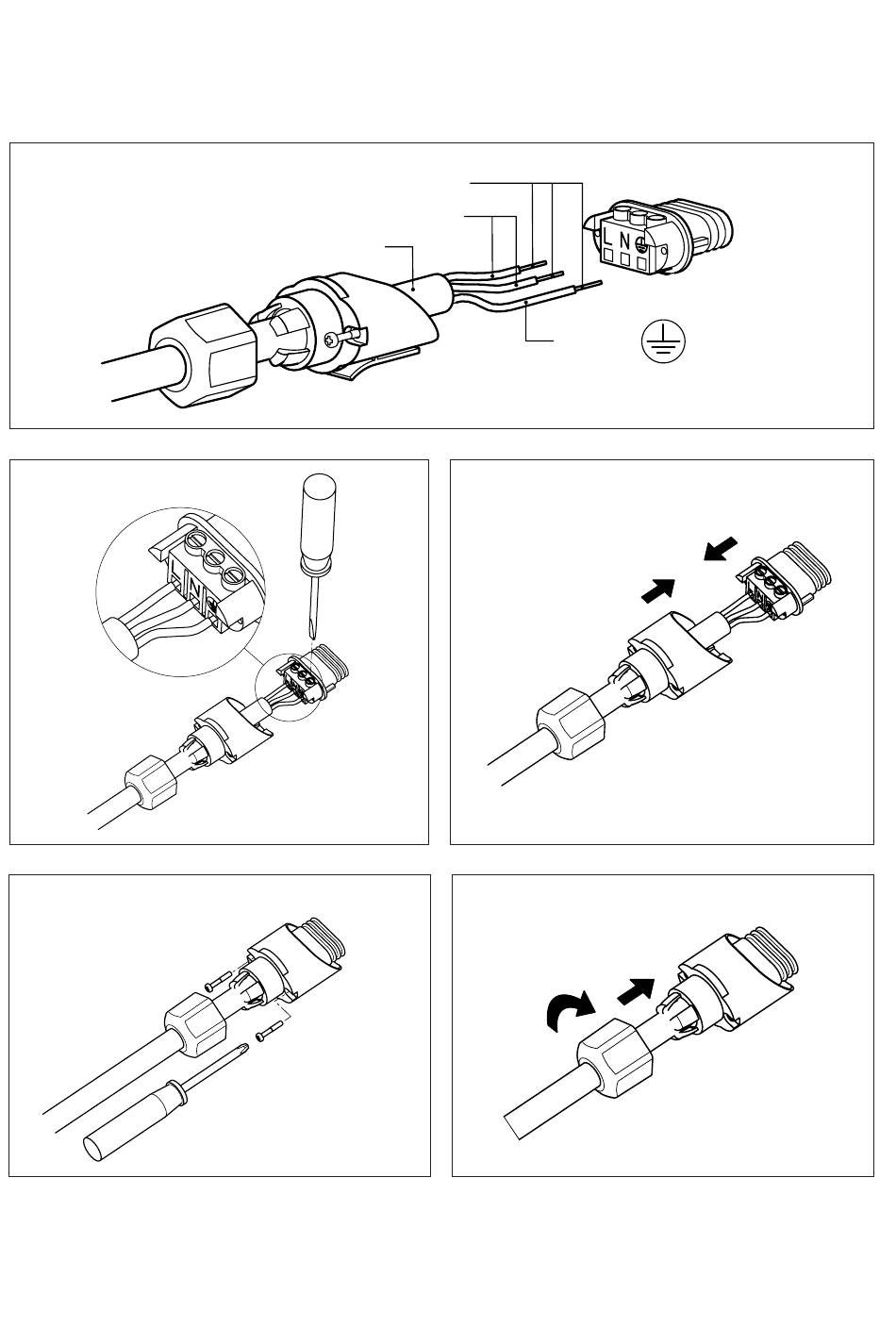 L N

L N