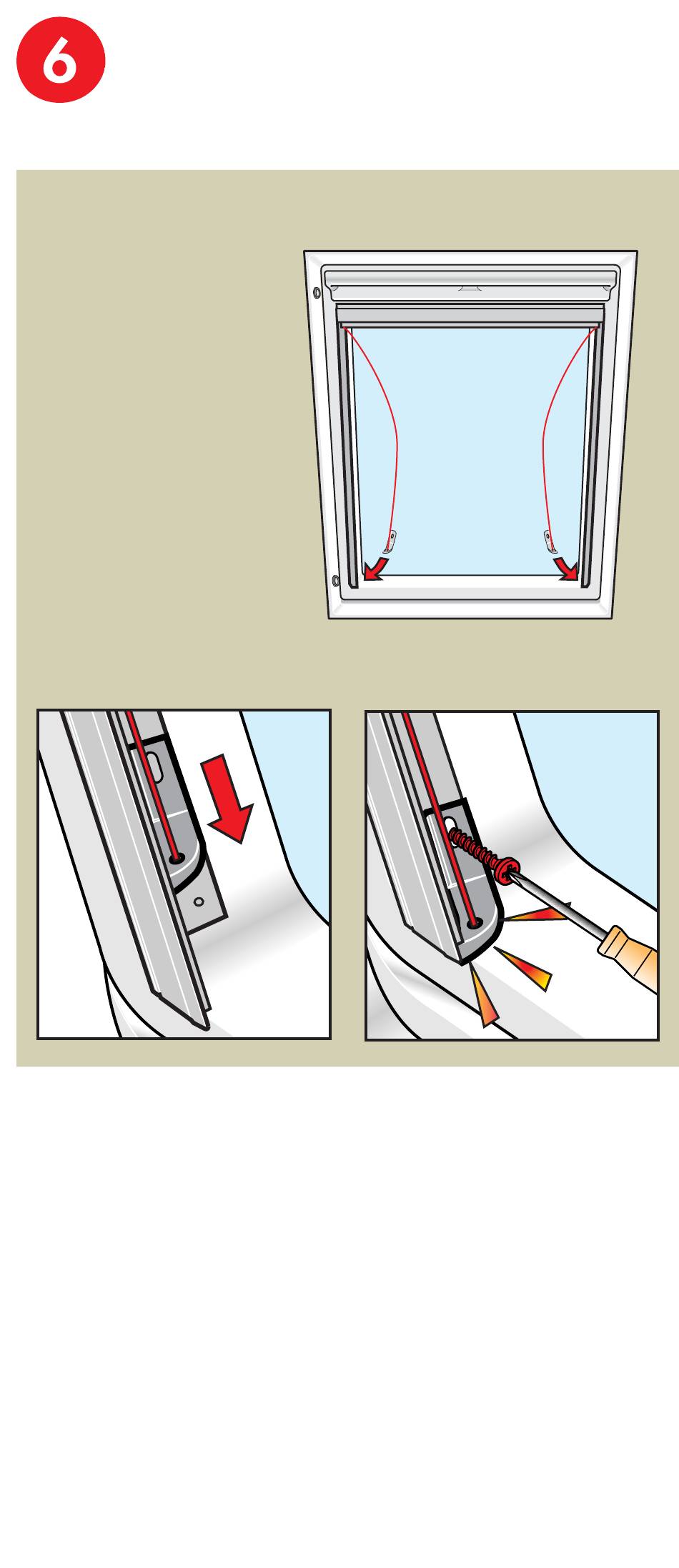 6