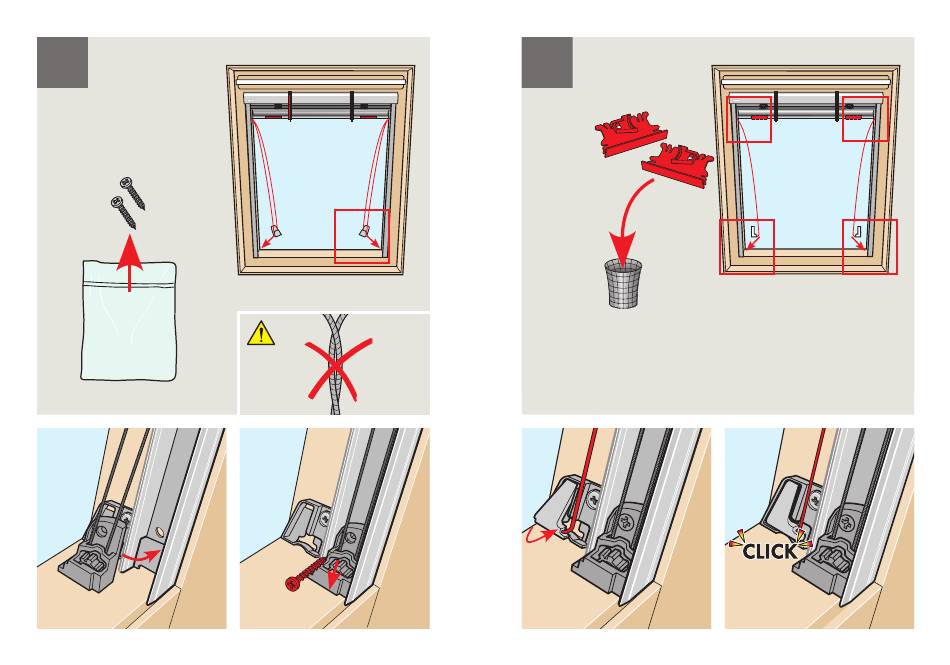 CLICK