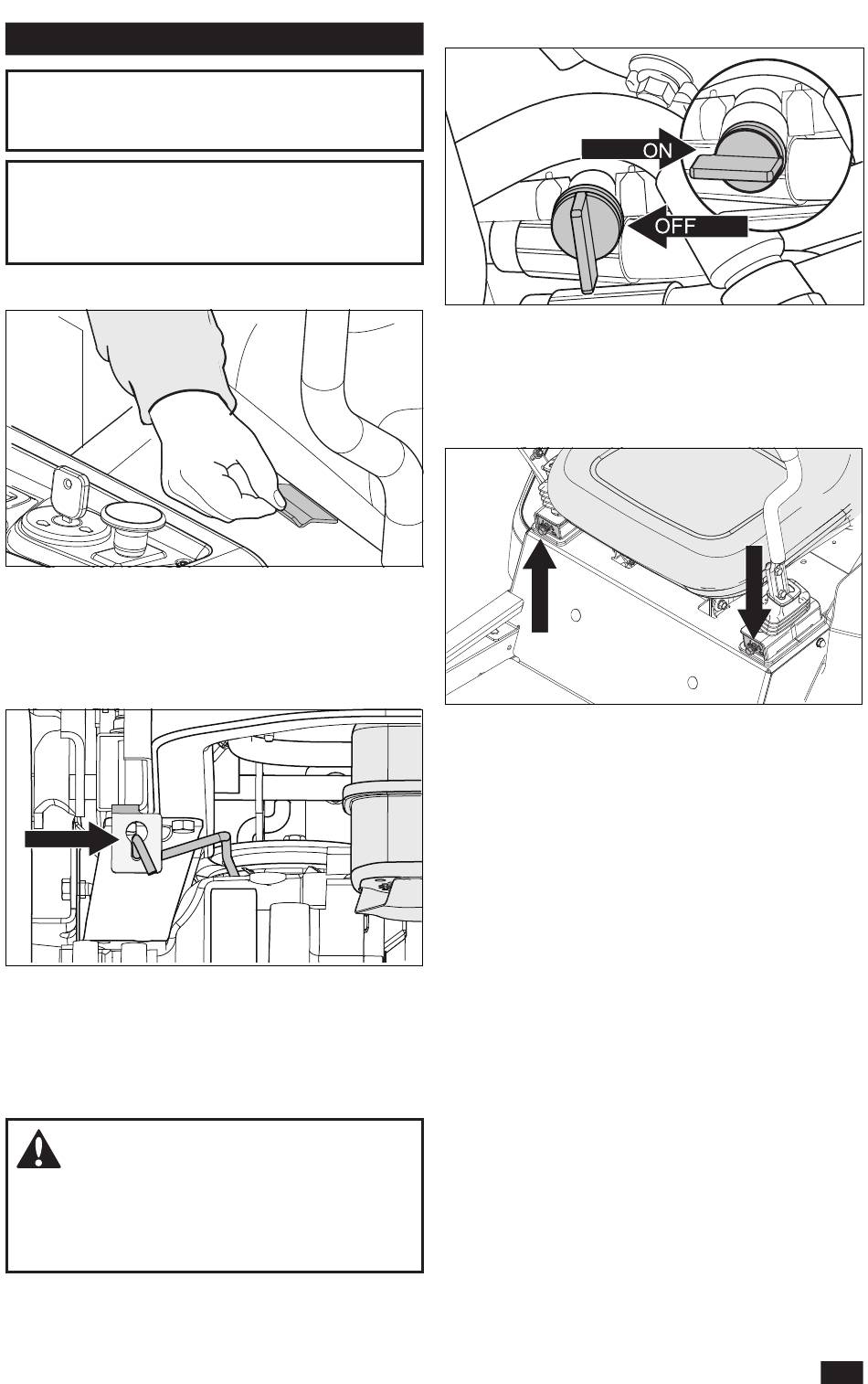 ON

OFF