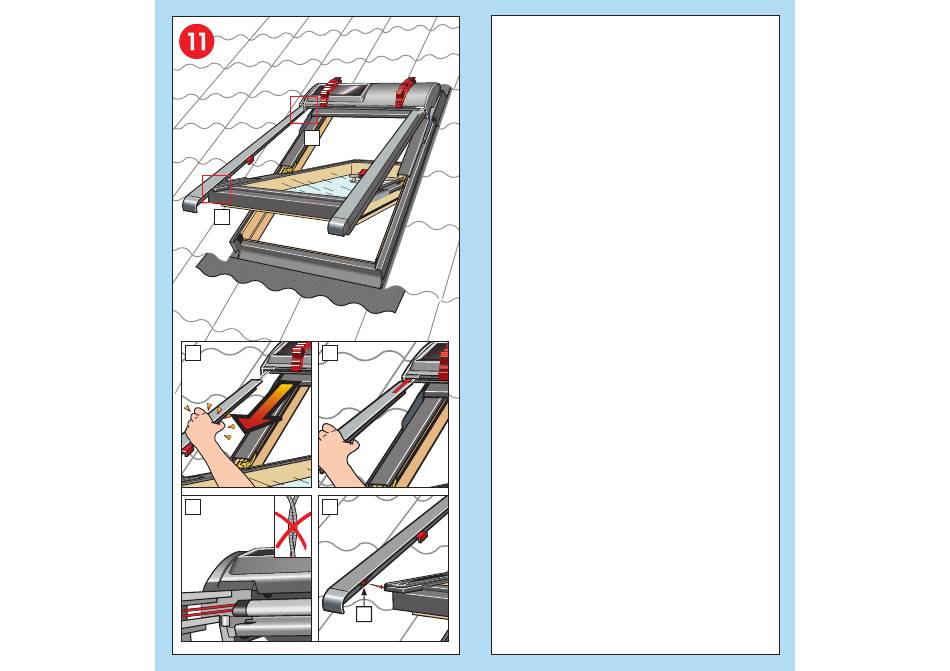 11