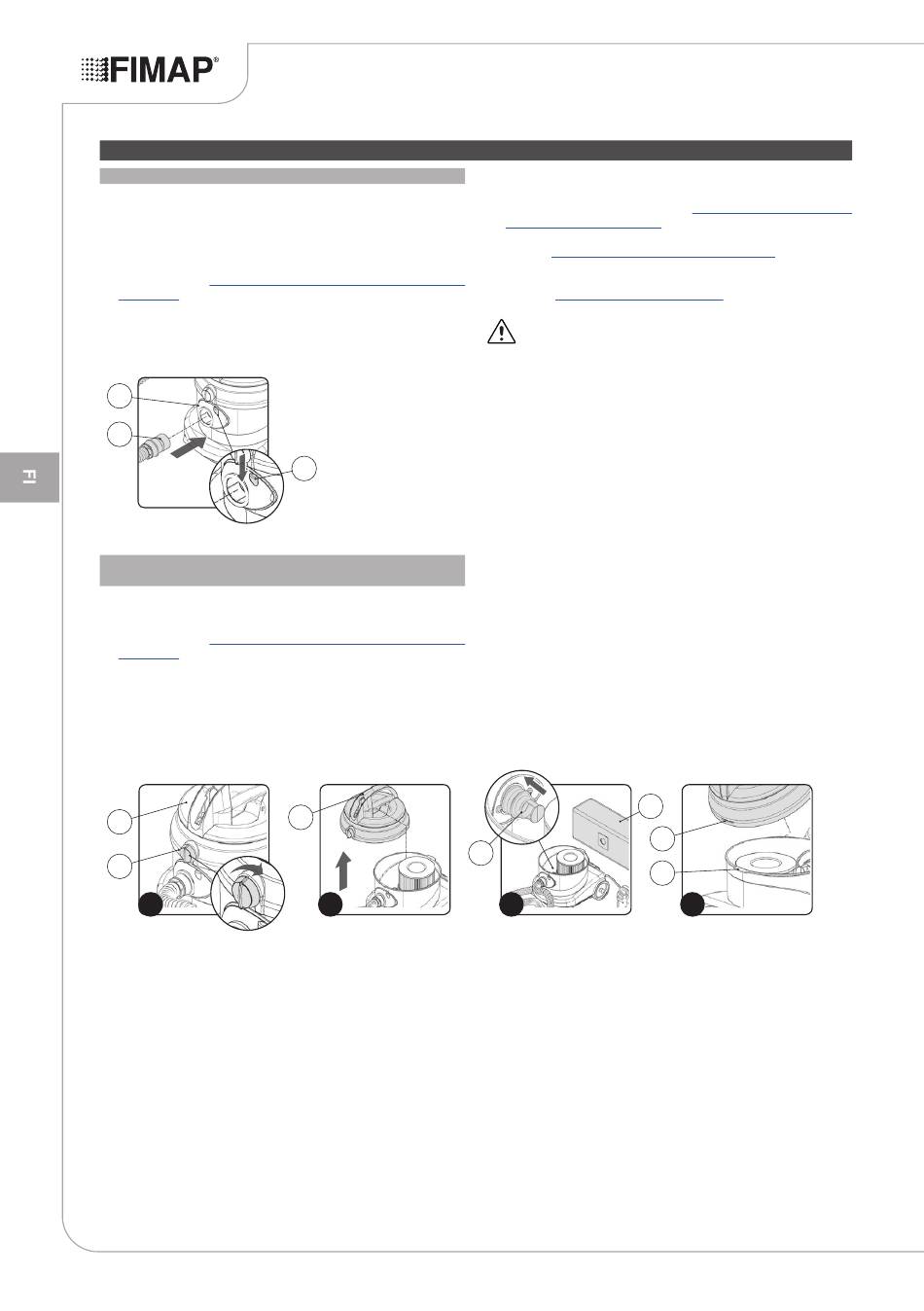 FIMAP®

FI