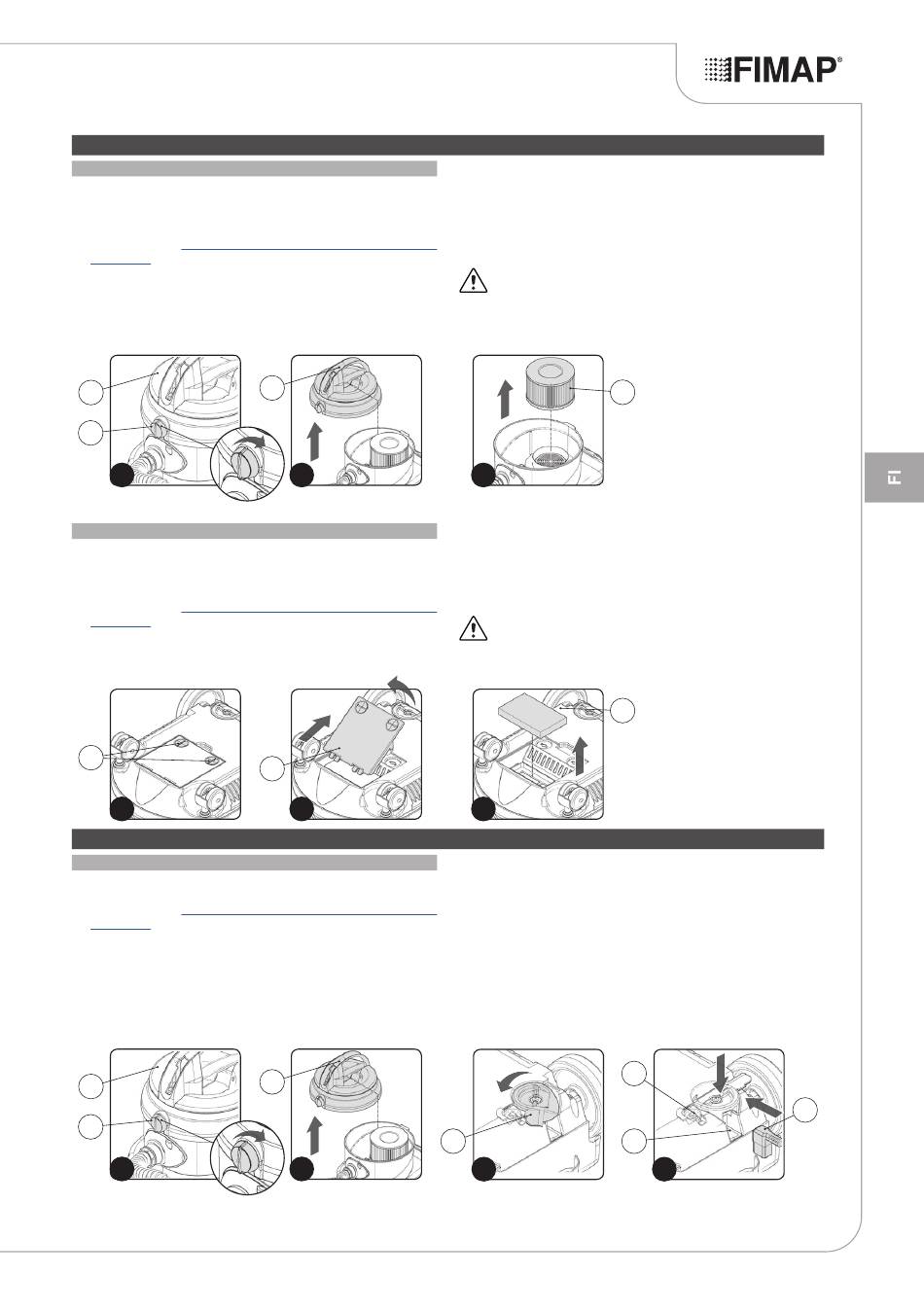 FIMAP®

FI