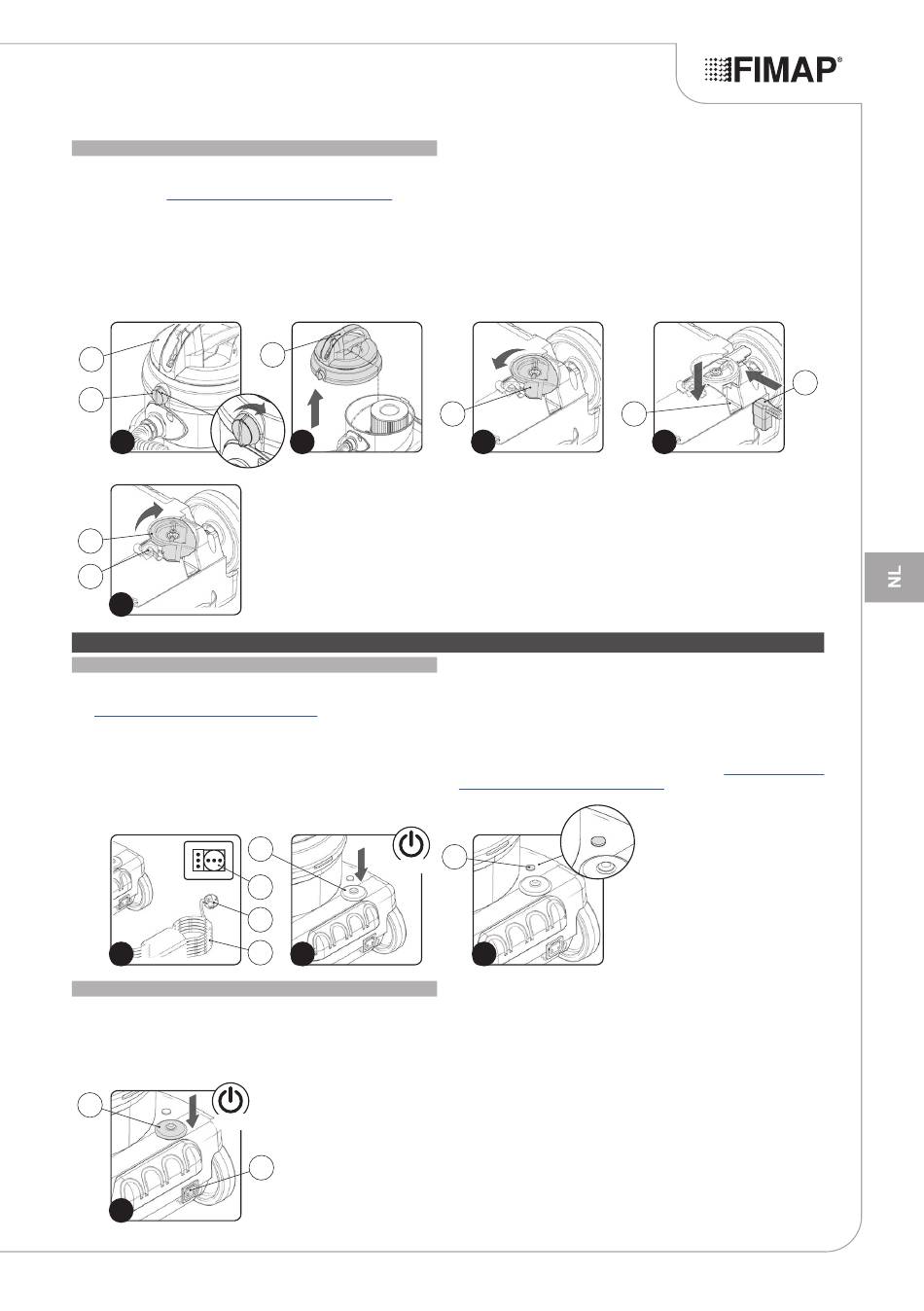 FIMAP®

NL