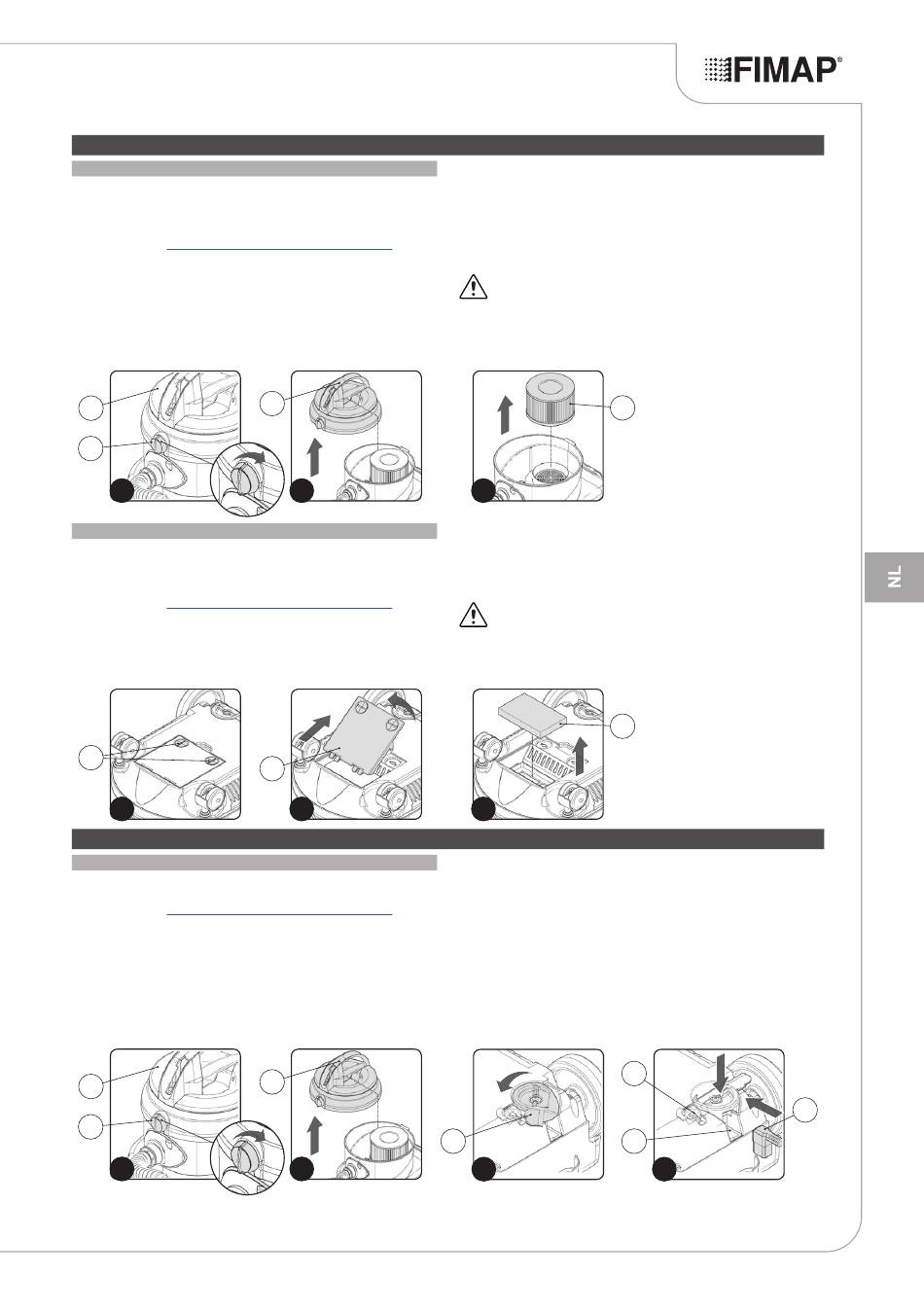 FIMAP®

NL