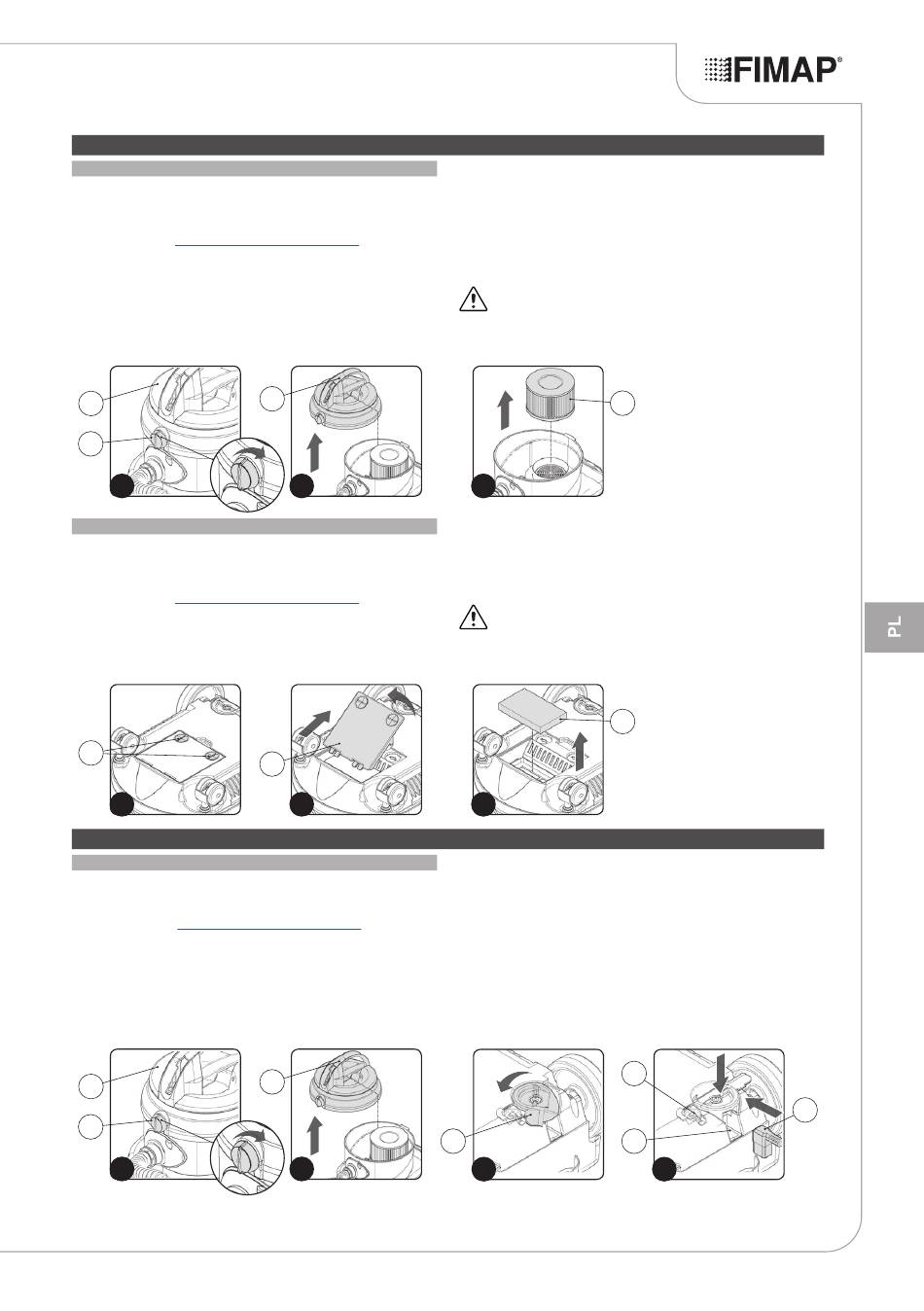 FIMAP®

PL