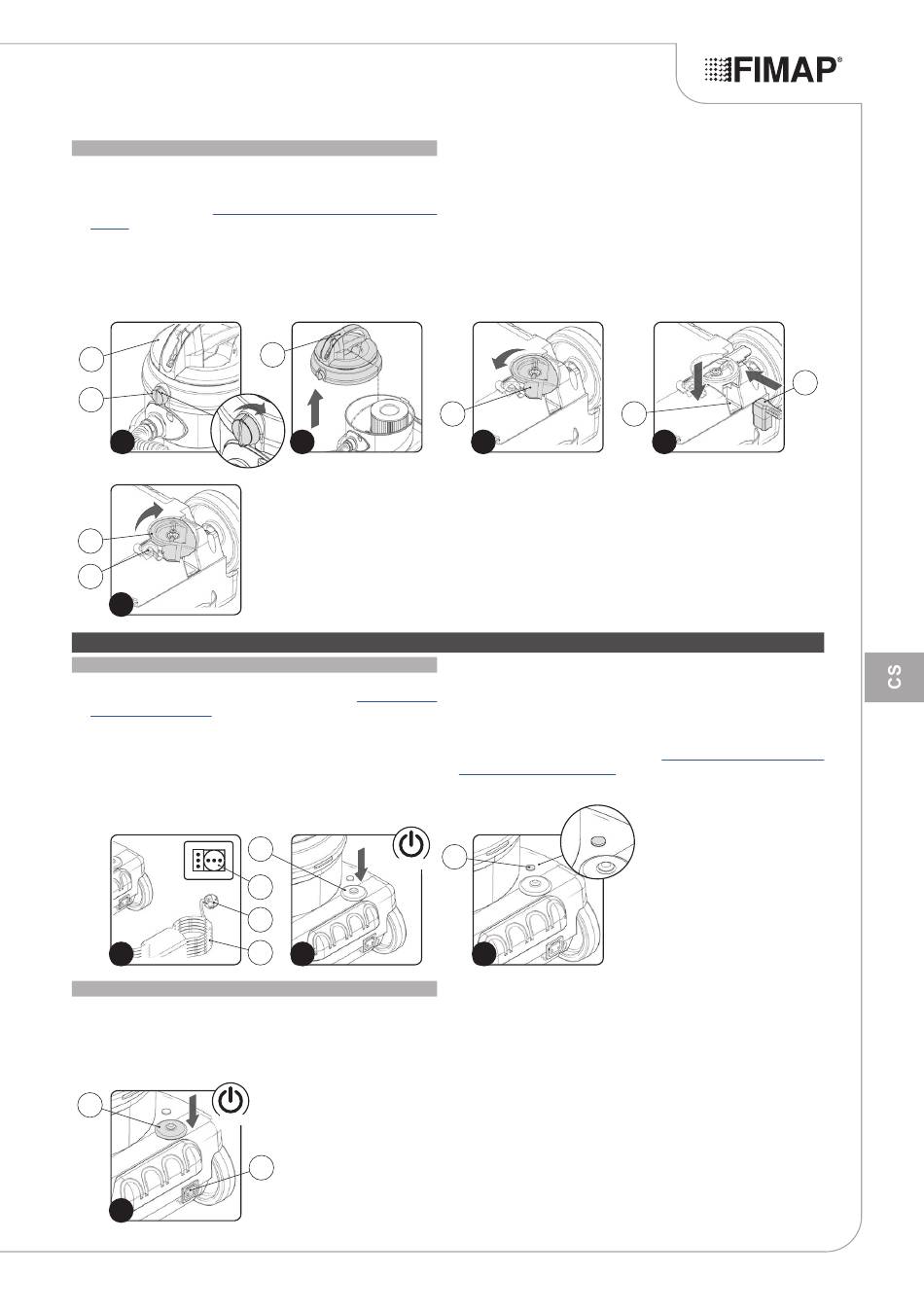 FIMAP®

CS