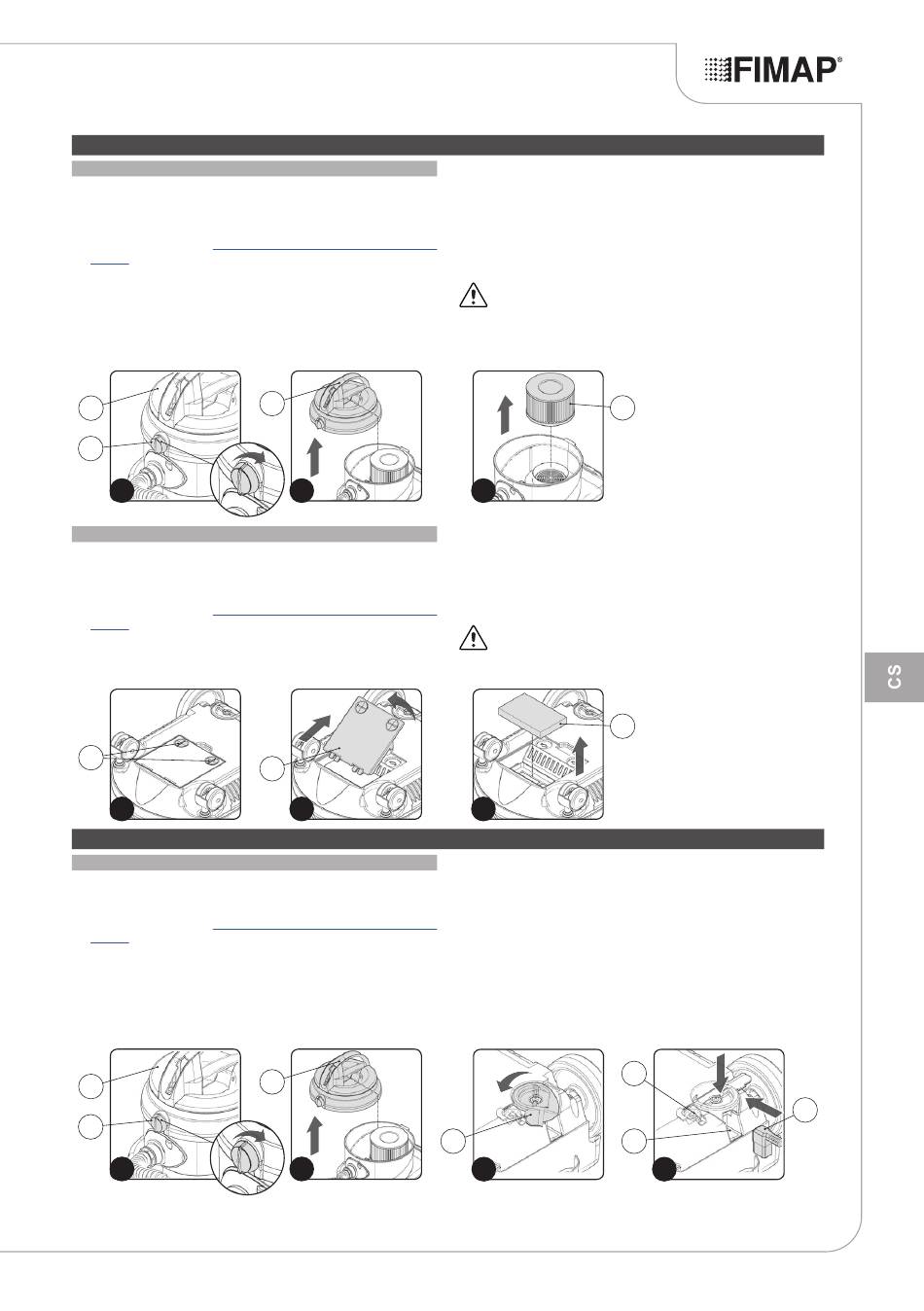 FIMAP®

CS