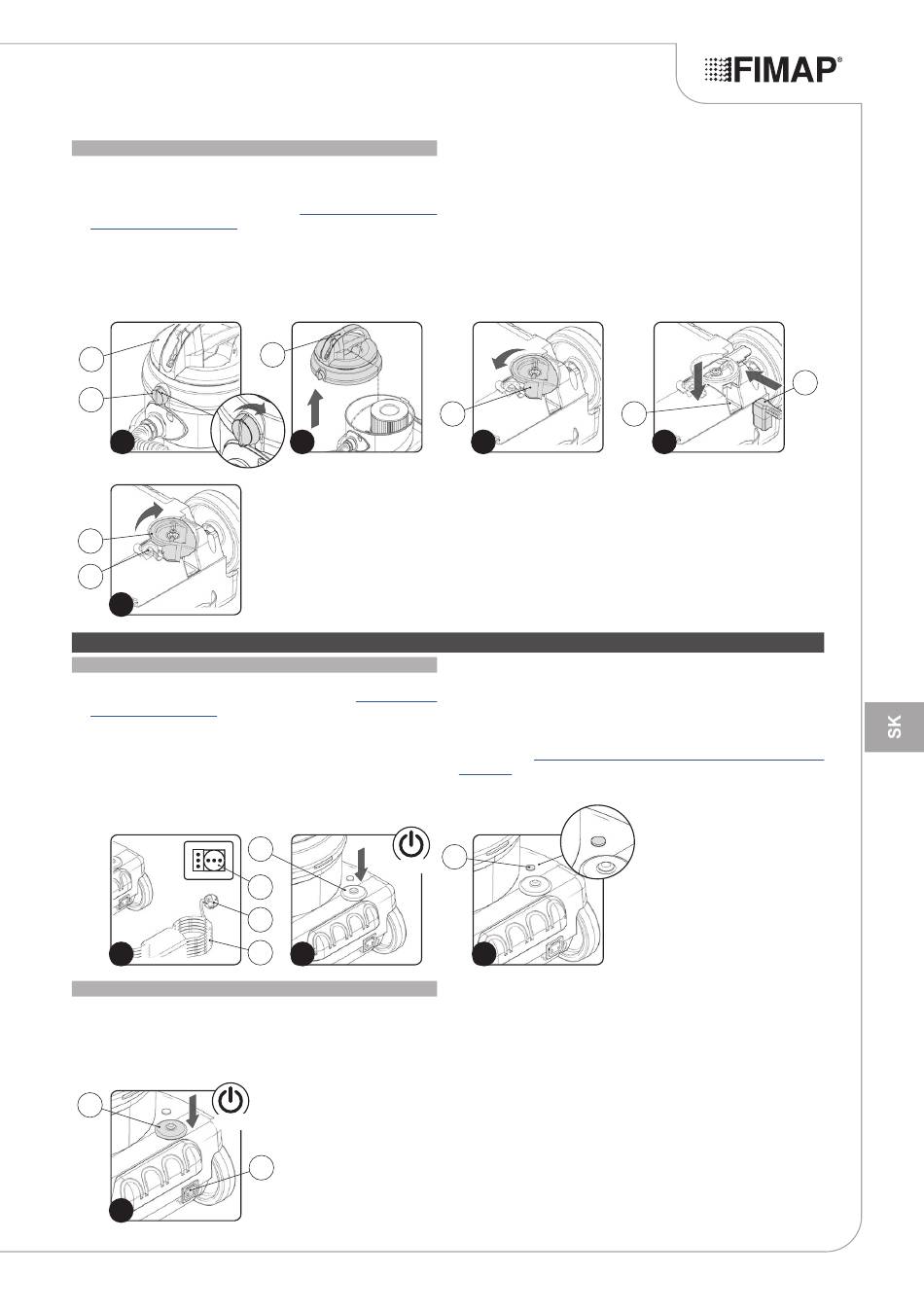 FIMAP®

SK