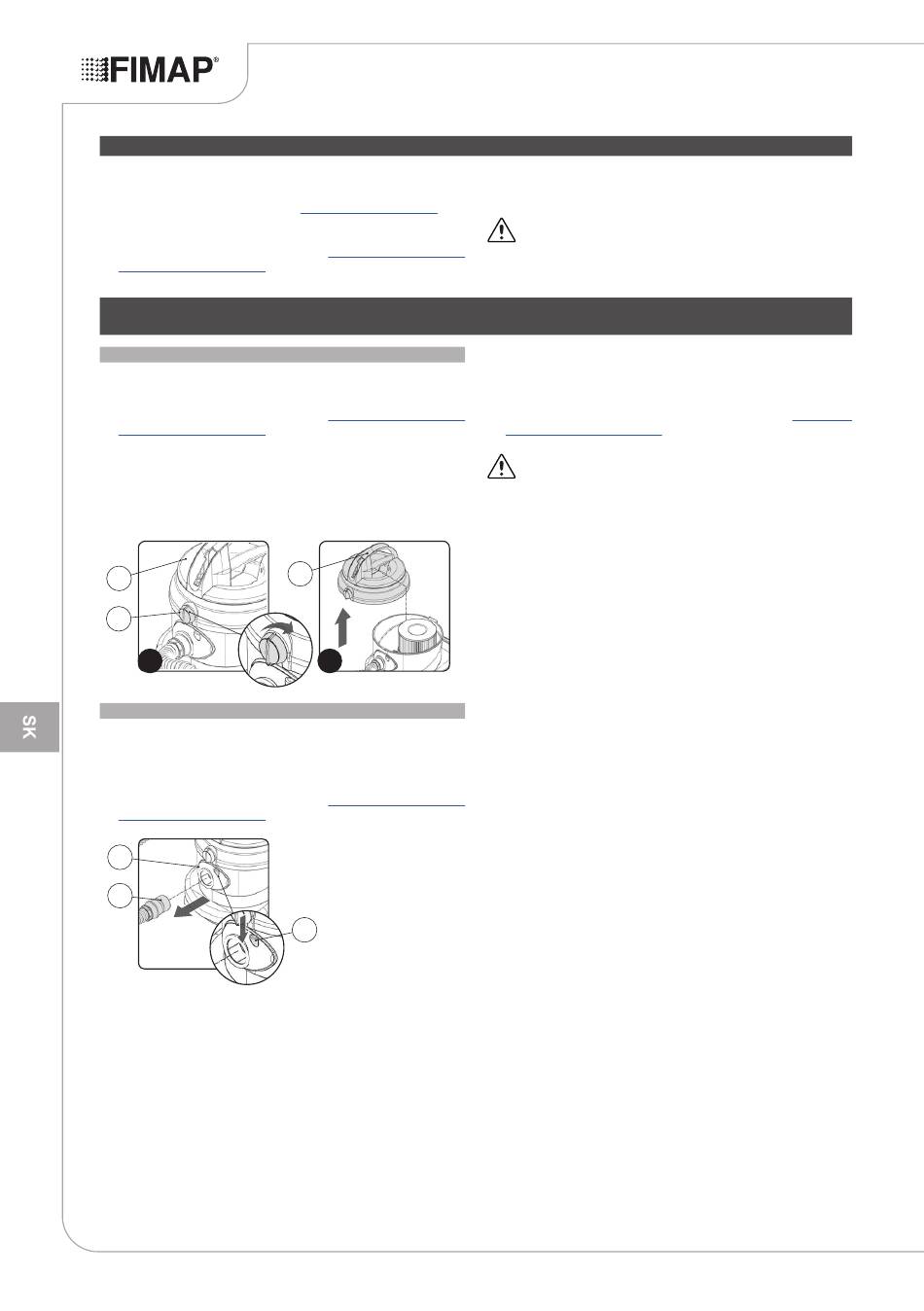 FIMAP®

SK