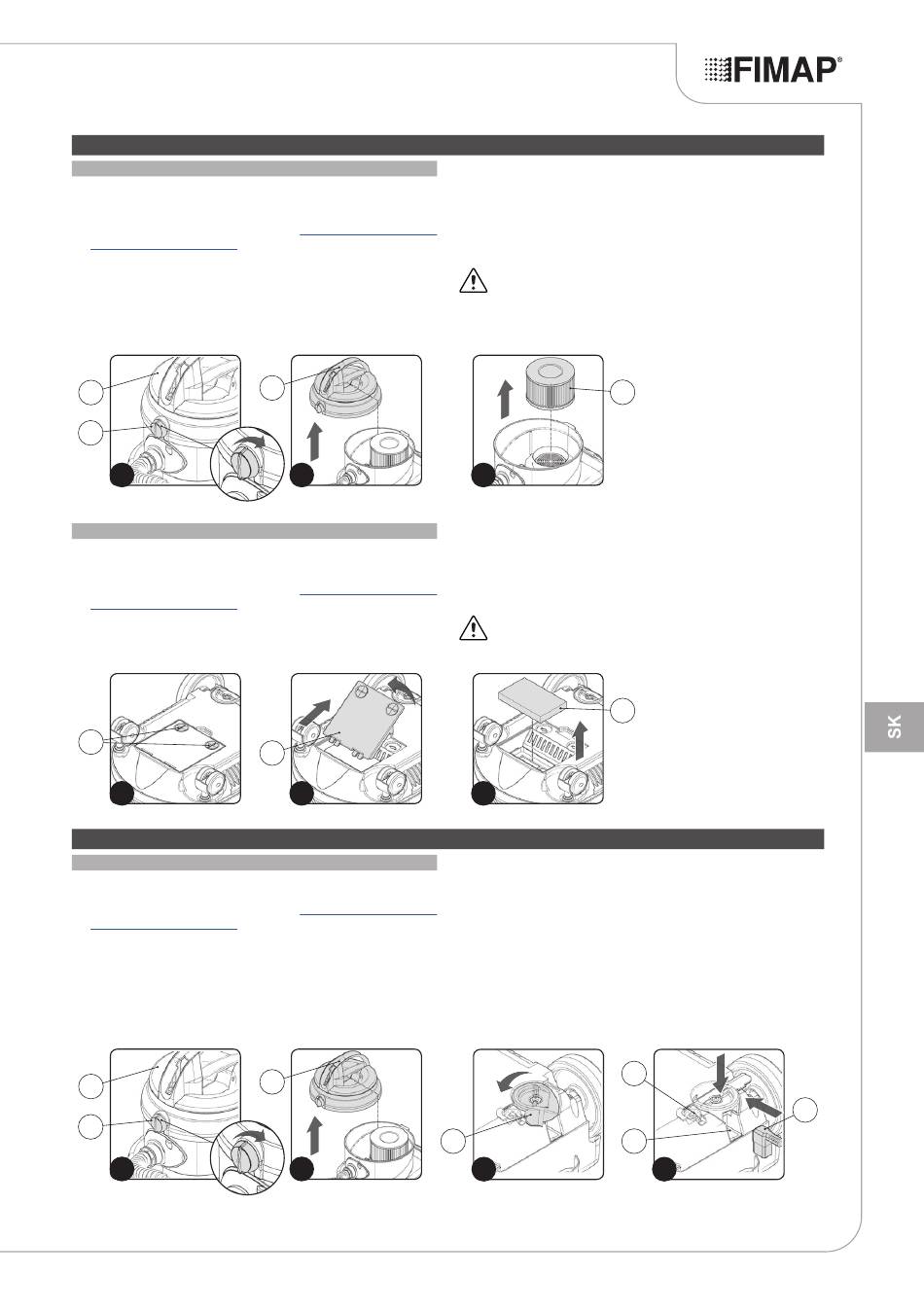 FIMAP®

SK