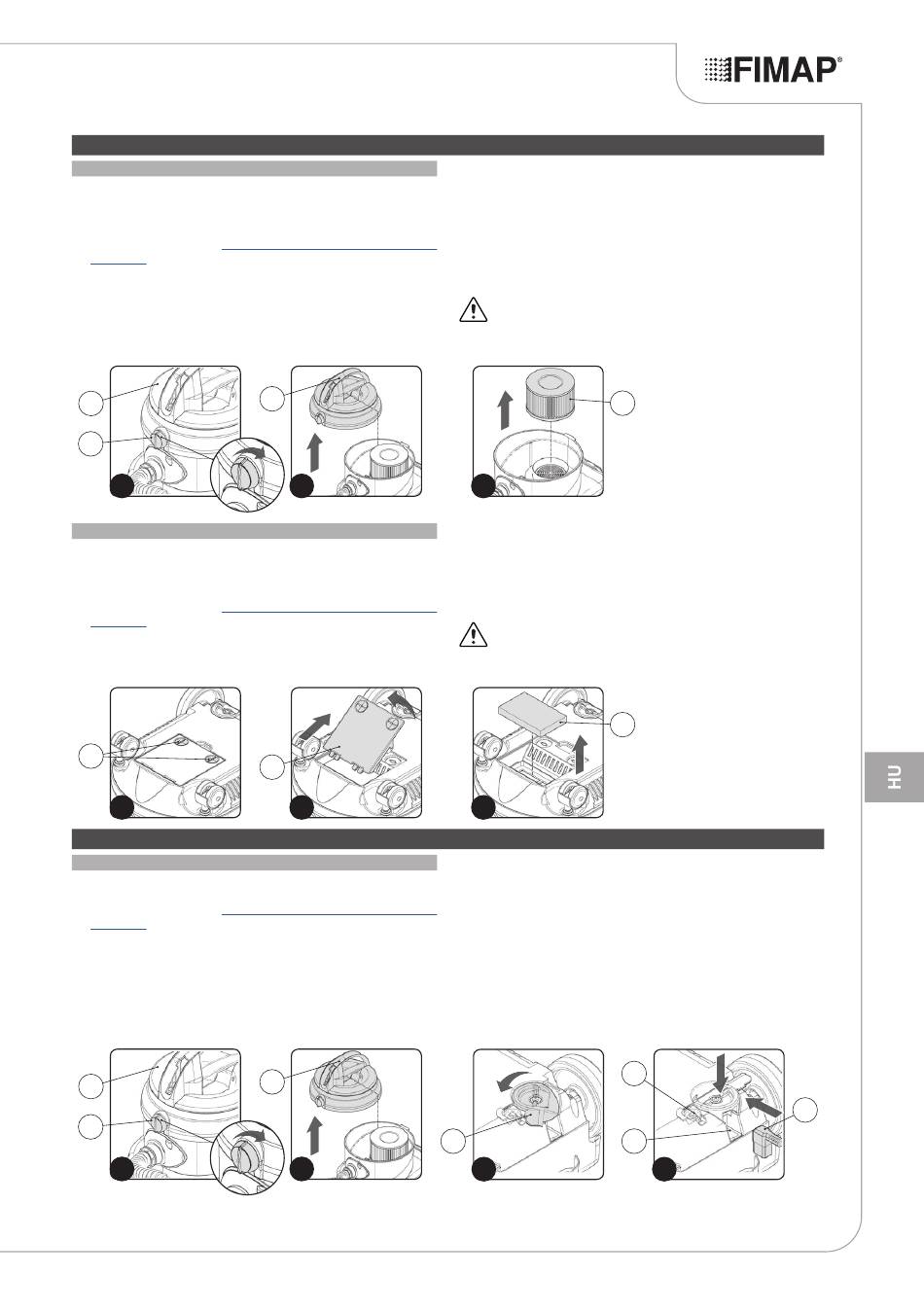 FIMAP®

HU