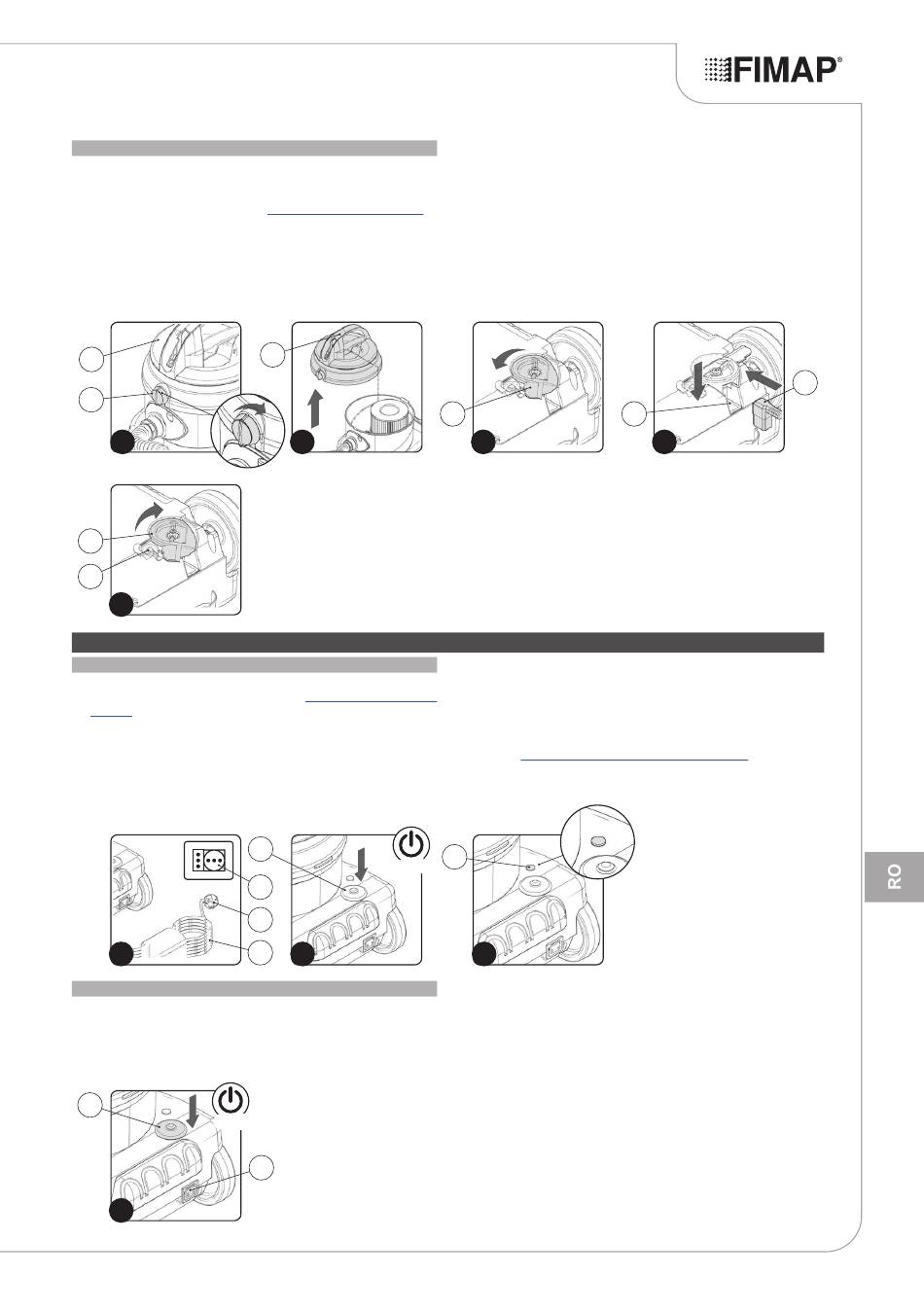 FIMAP®

RO