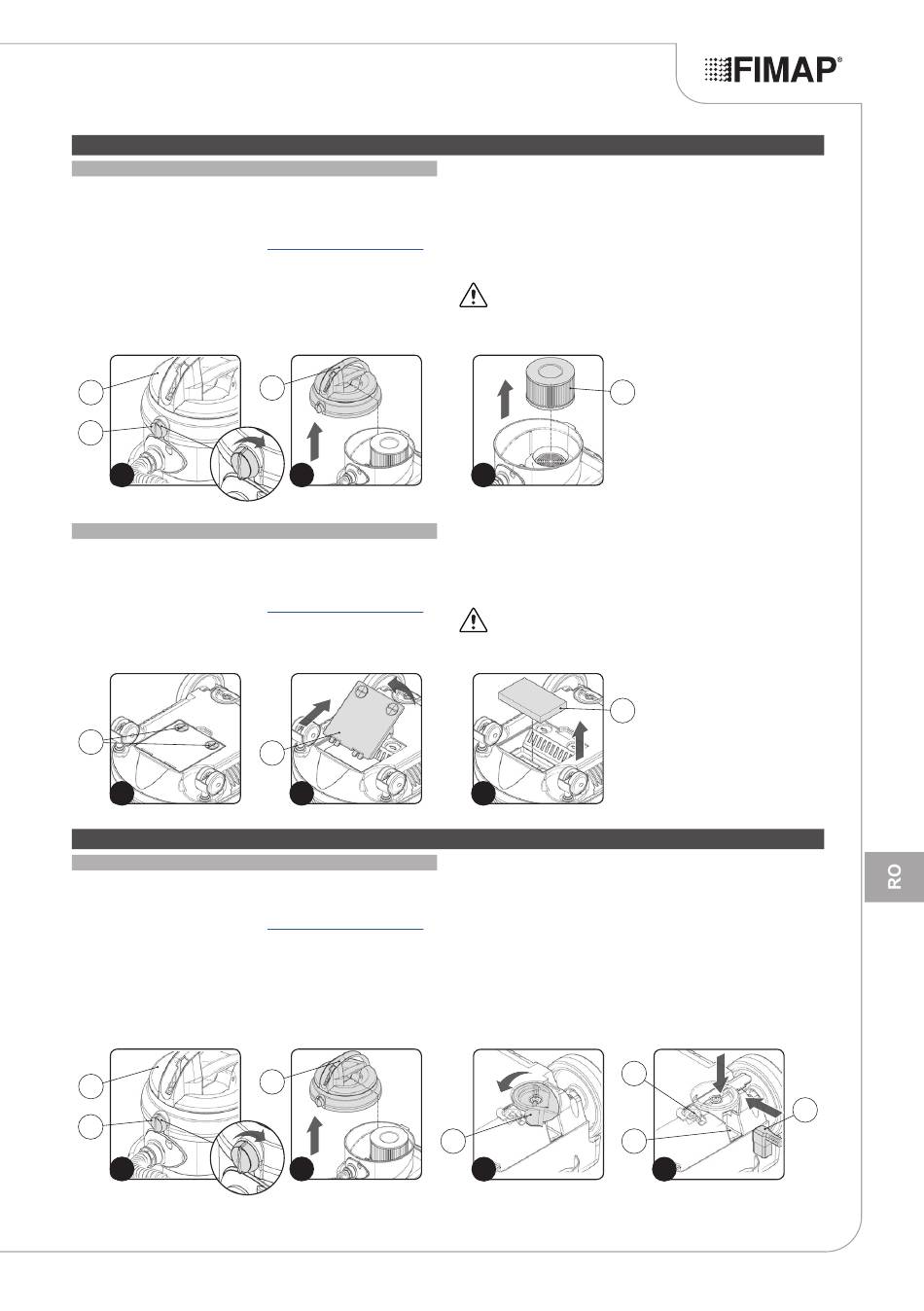 FIMAP®

RO