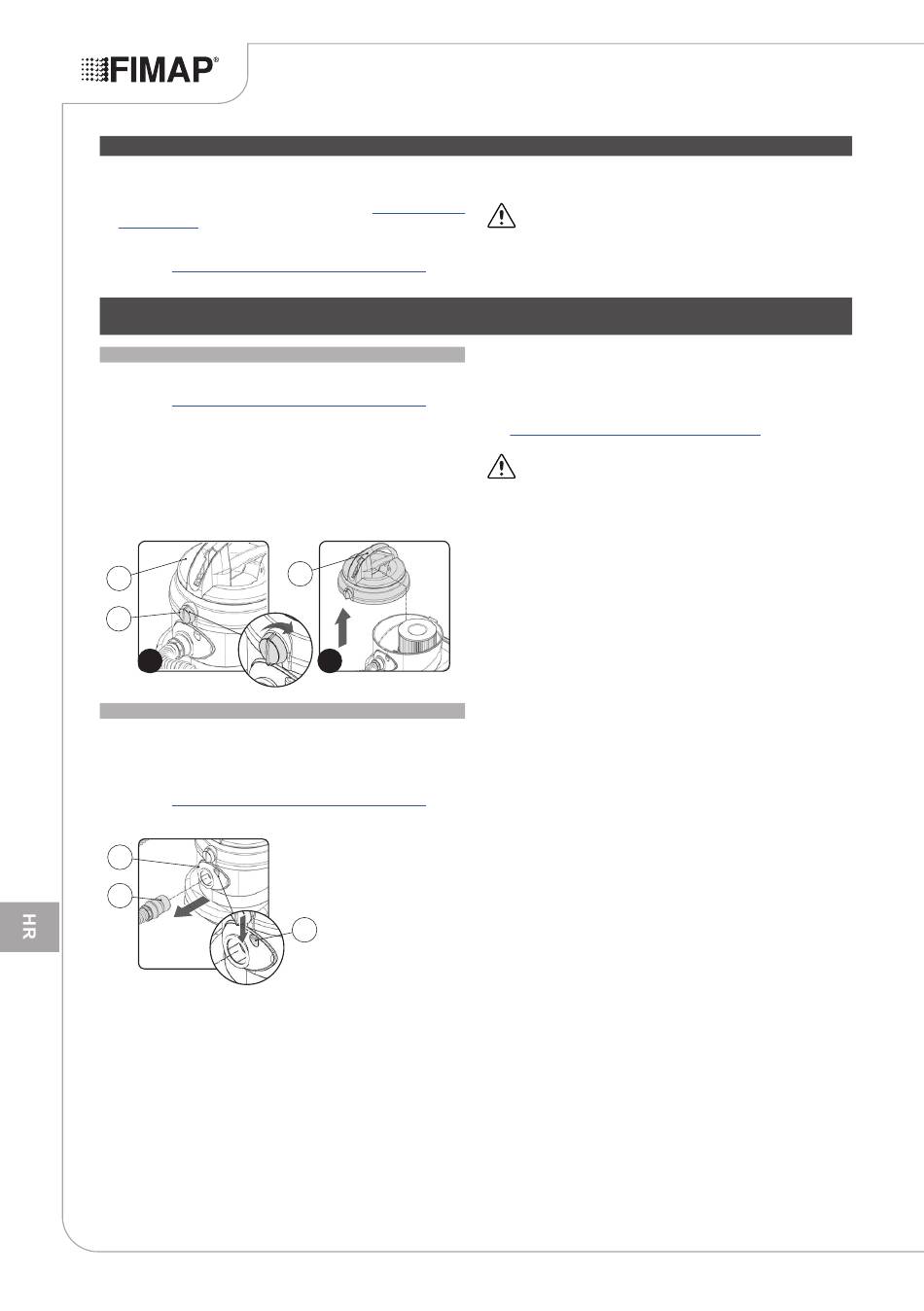 FIMAP®

HR