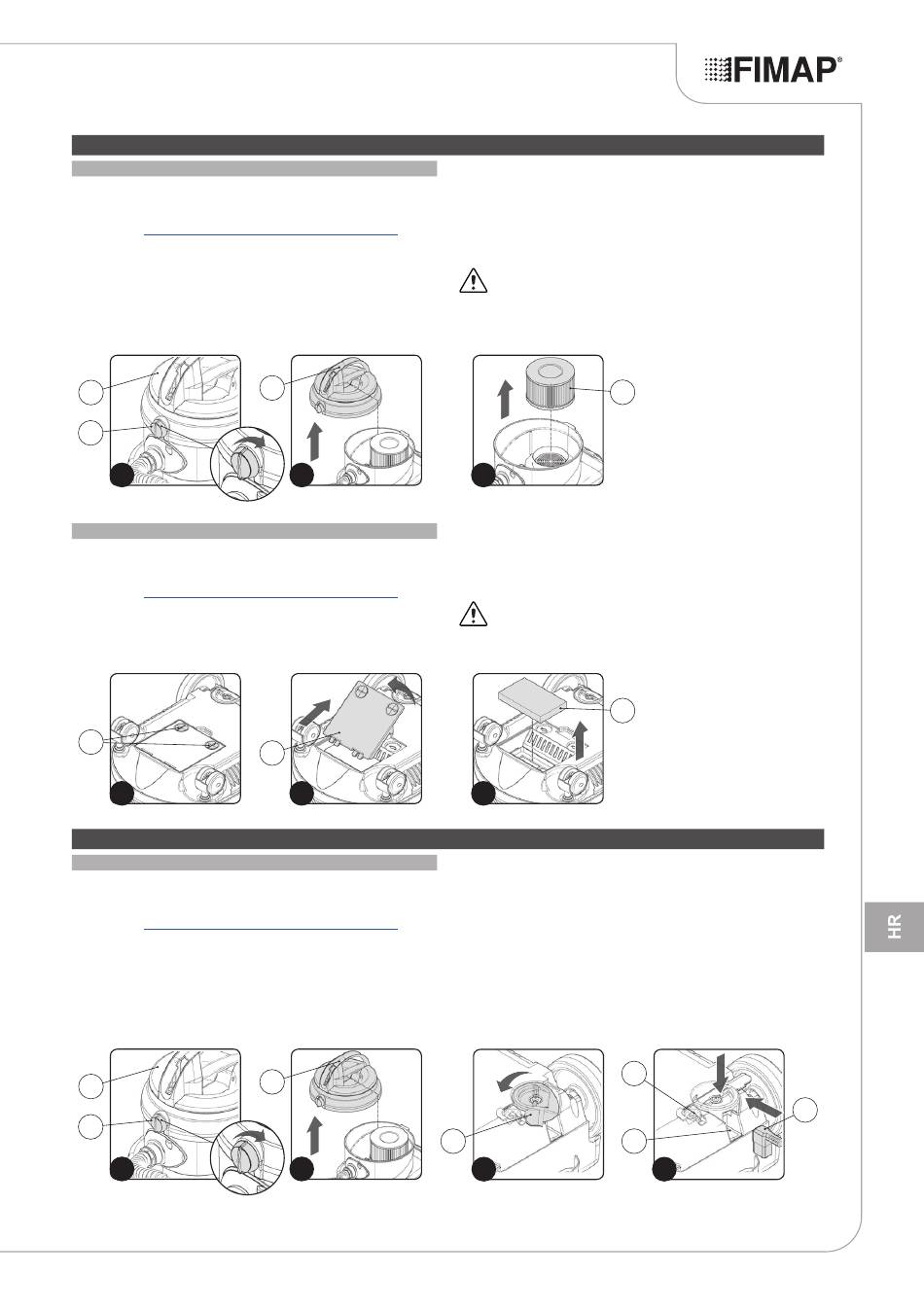 FIMAP®

HR