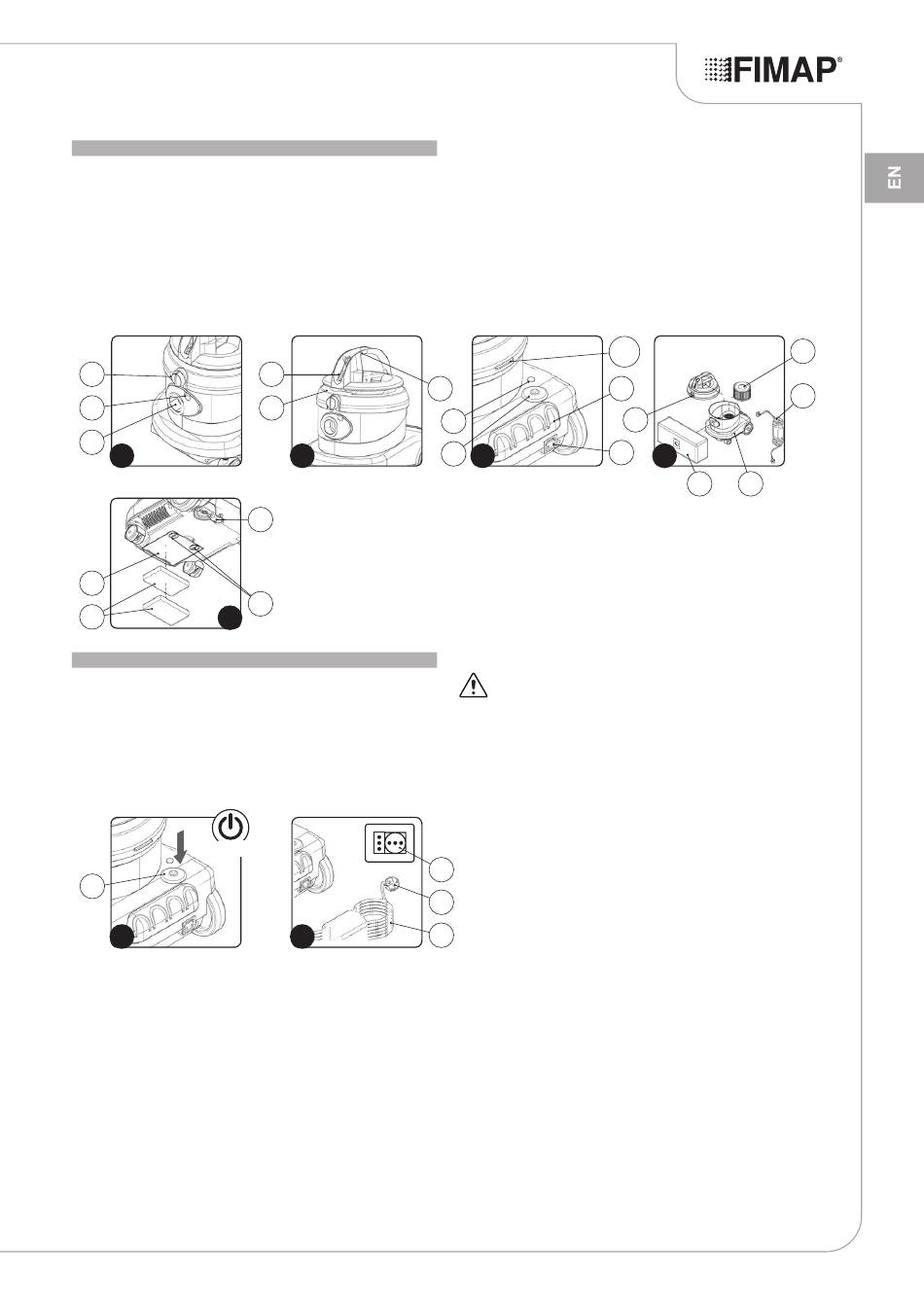 FIMAP®

EN