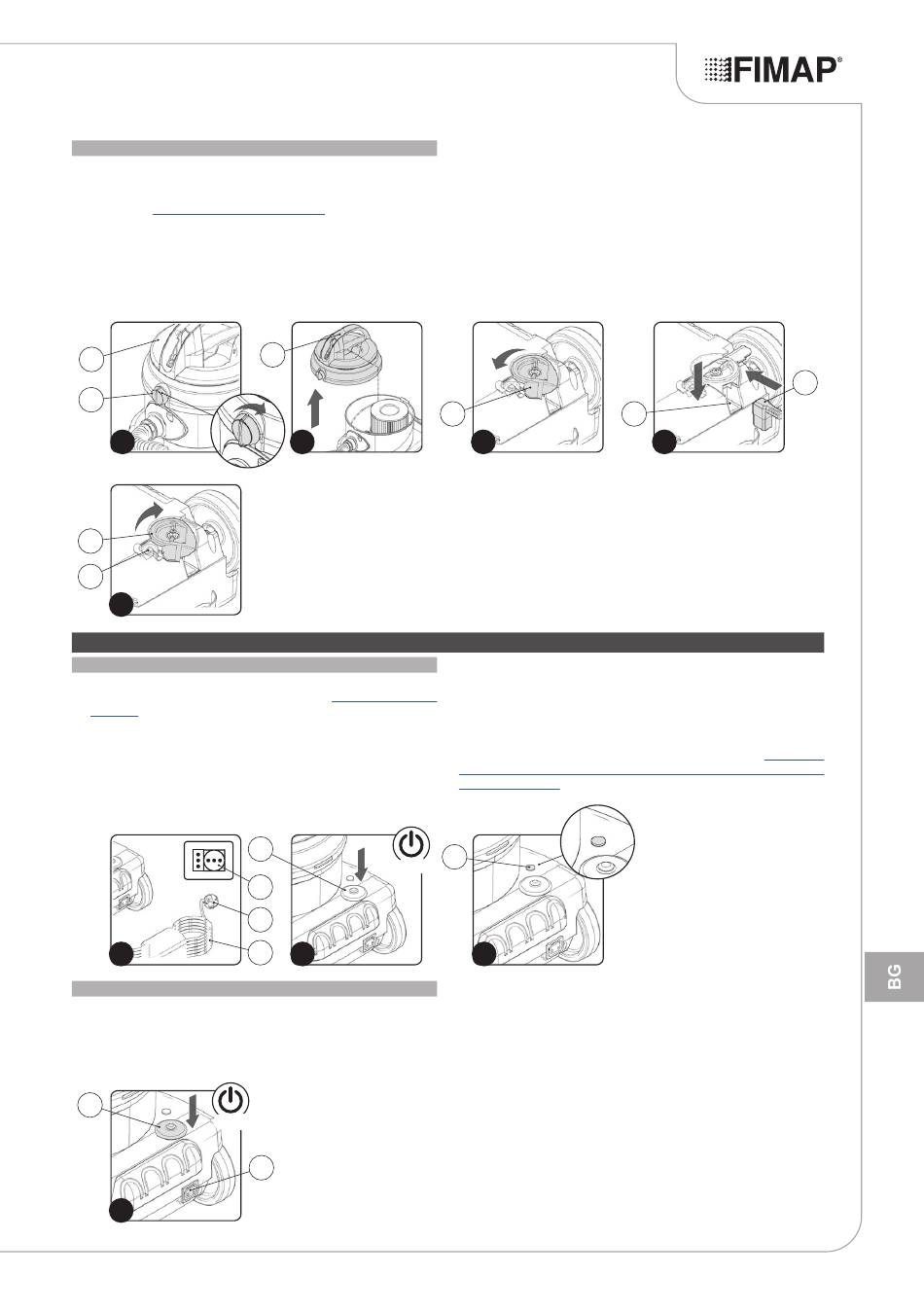 FIMAP®

BG