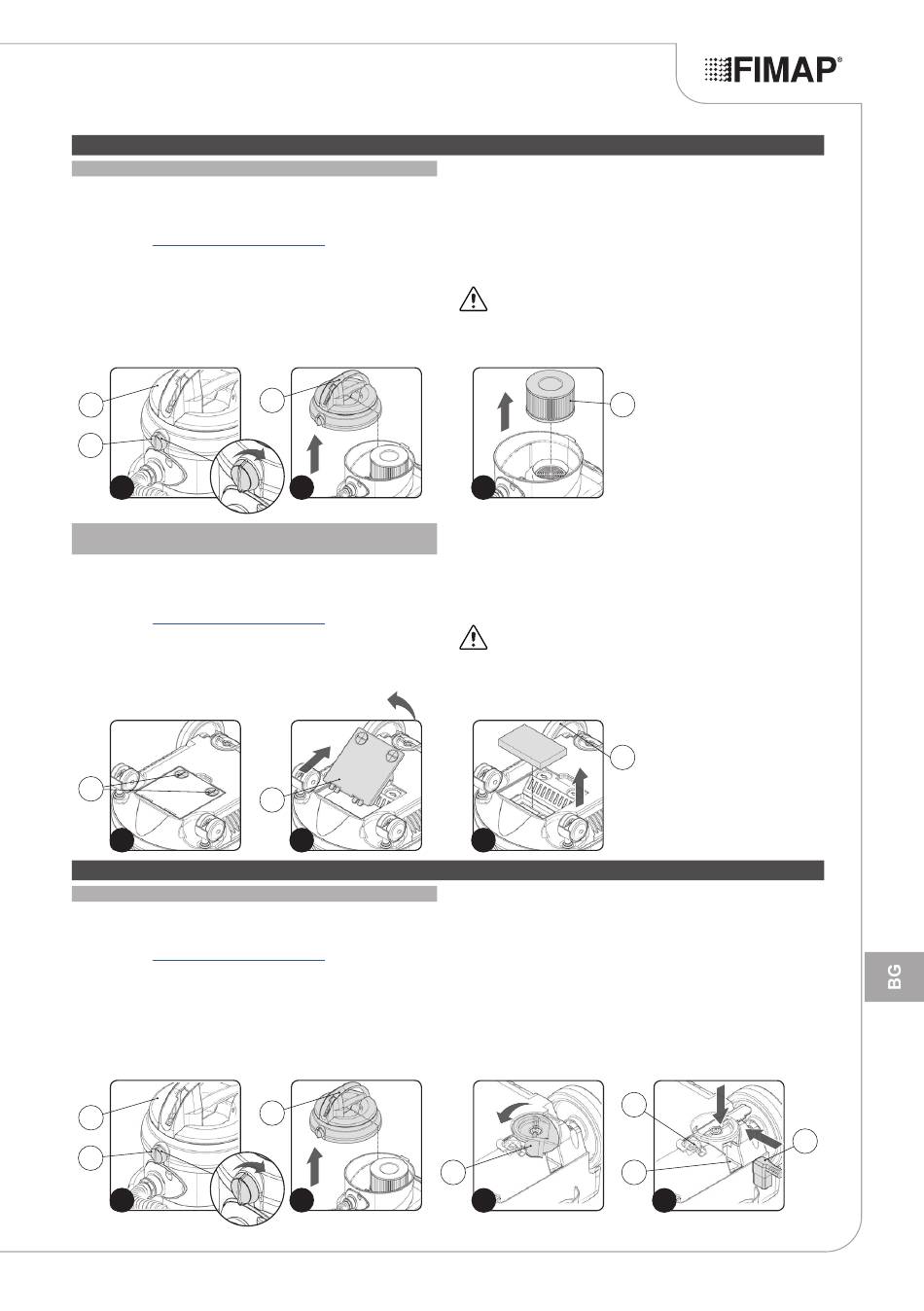 FIMAP®

BG