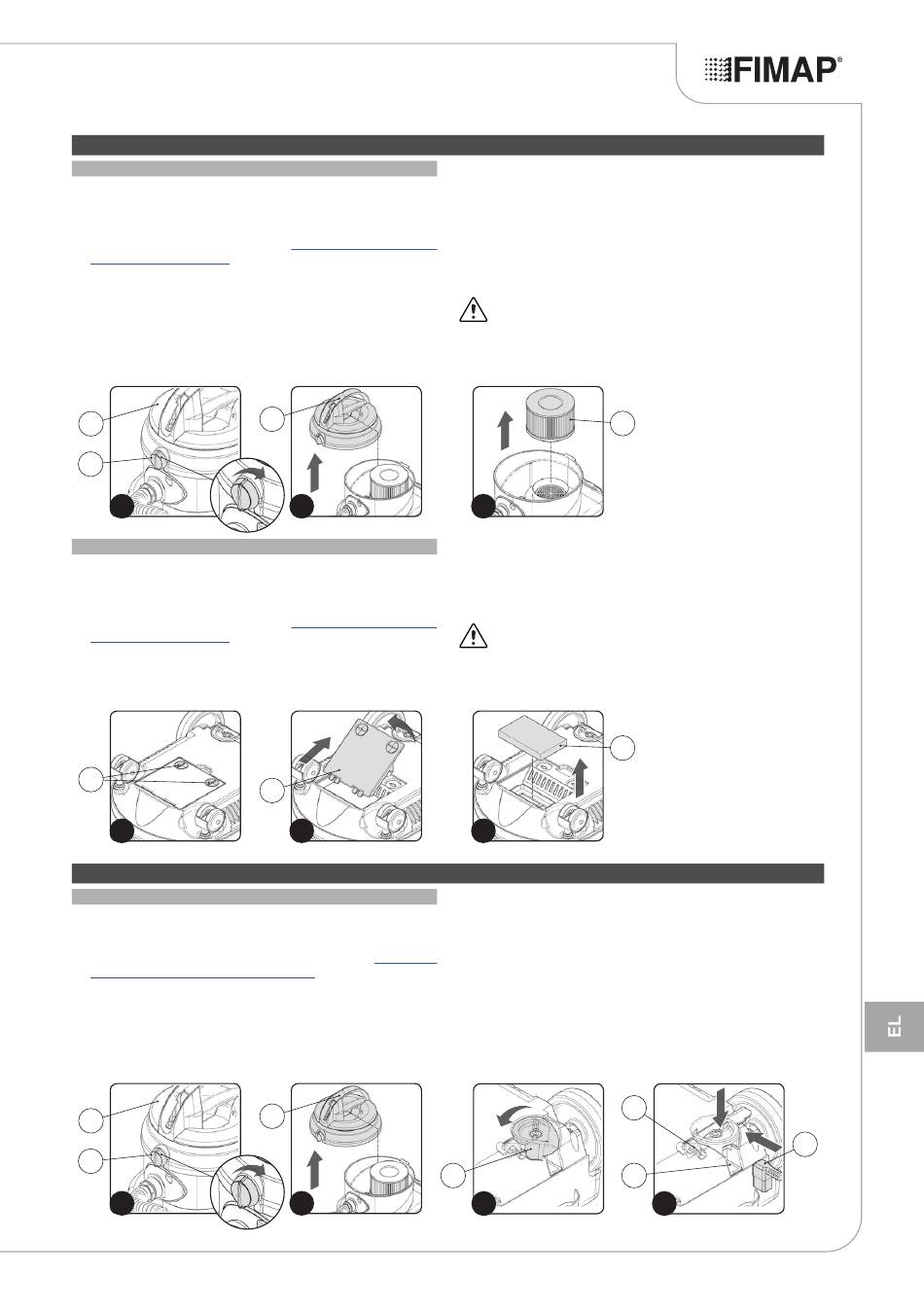 FIMAP®

EL