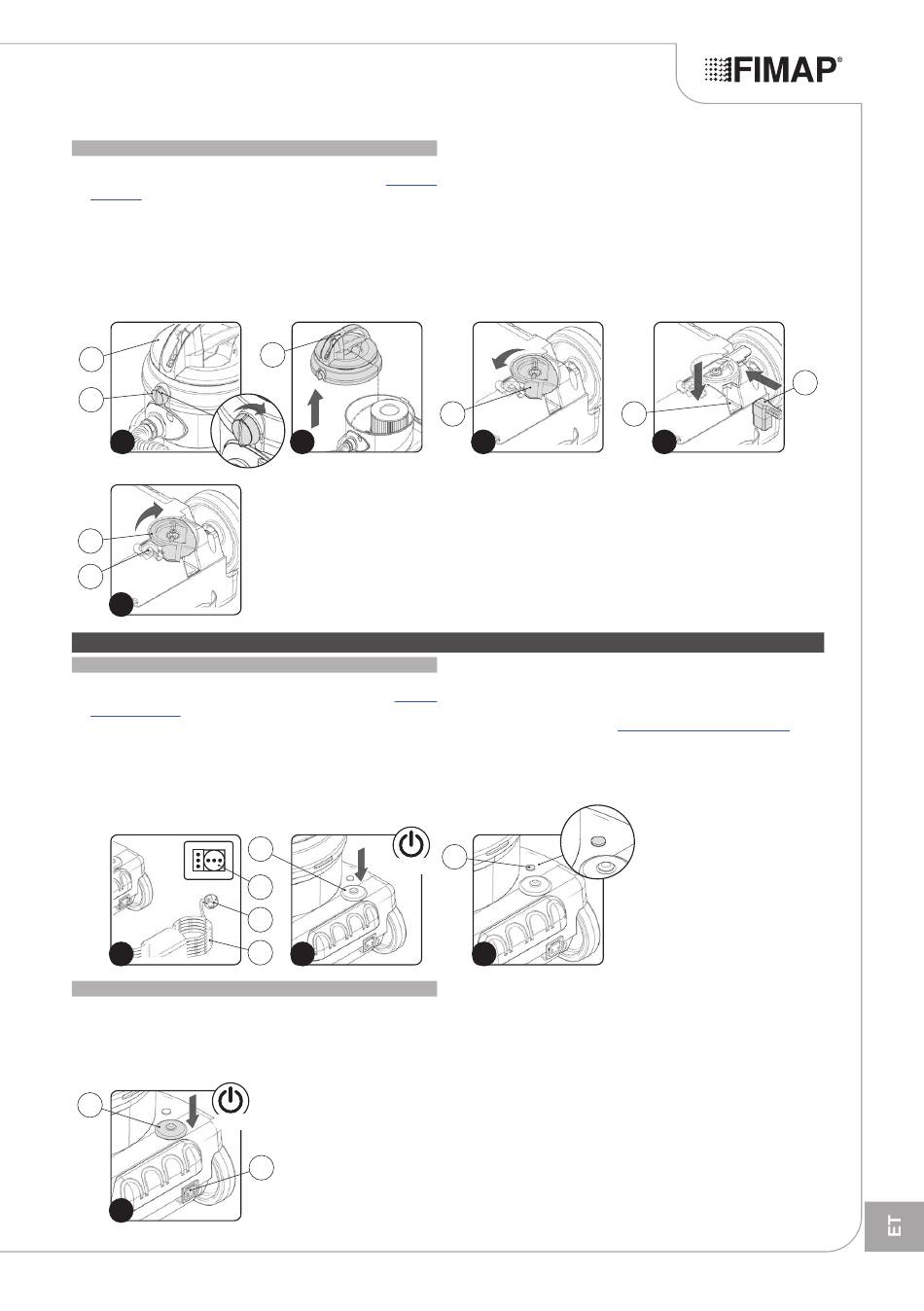 FIMAP®

ET