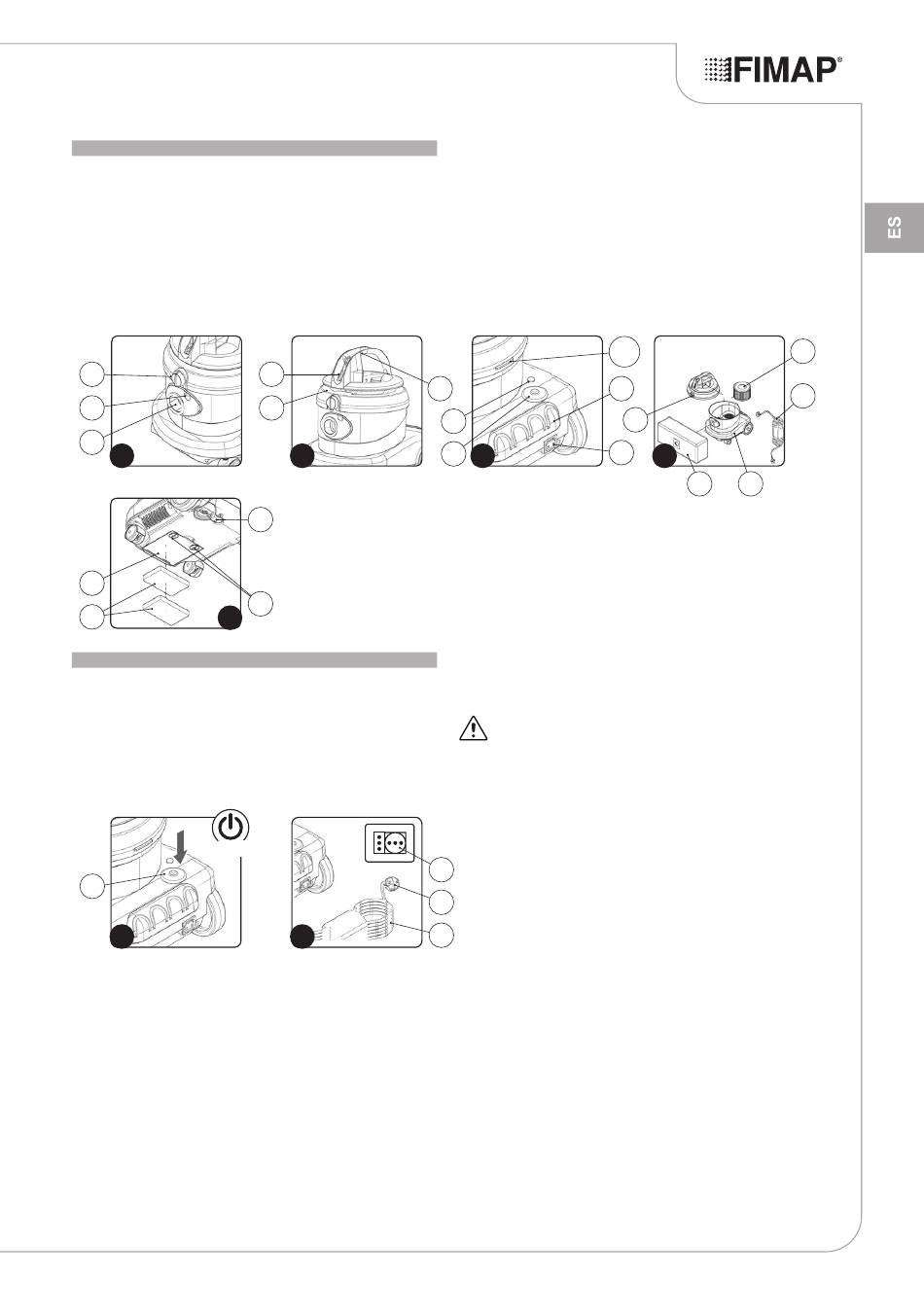 FIMAP®

ES