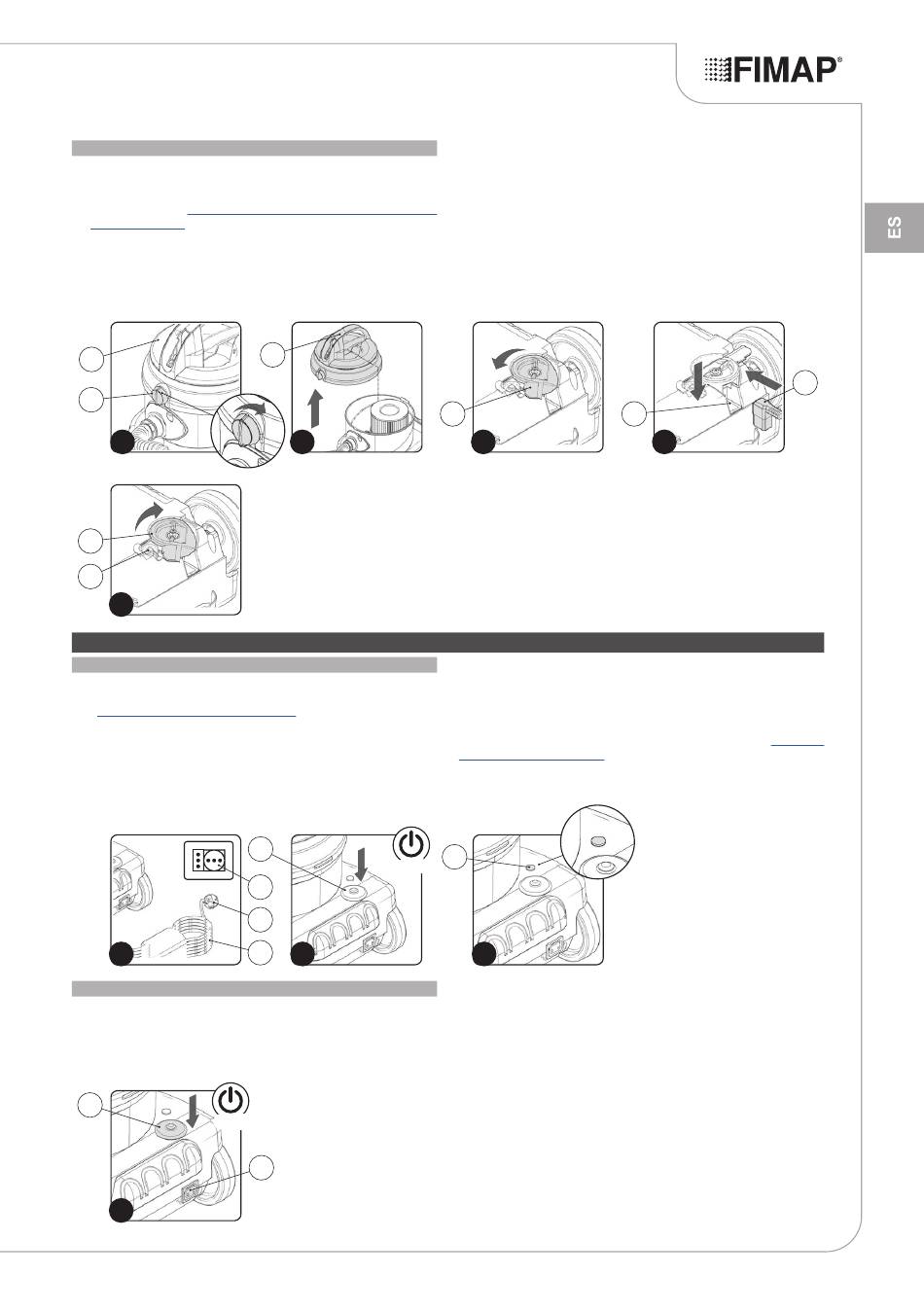 FIMAP®

ES