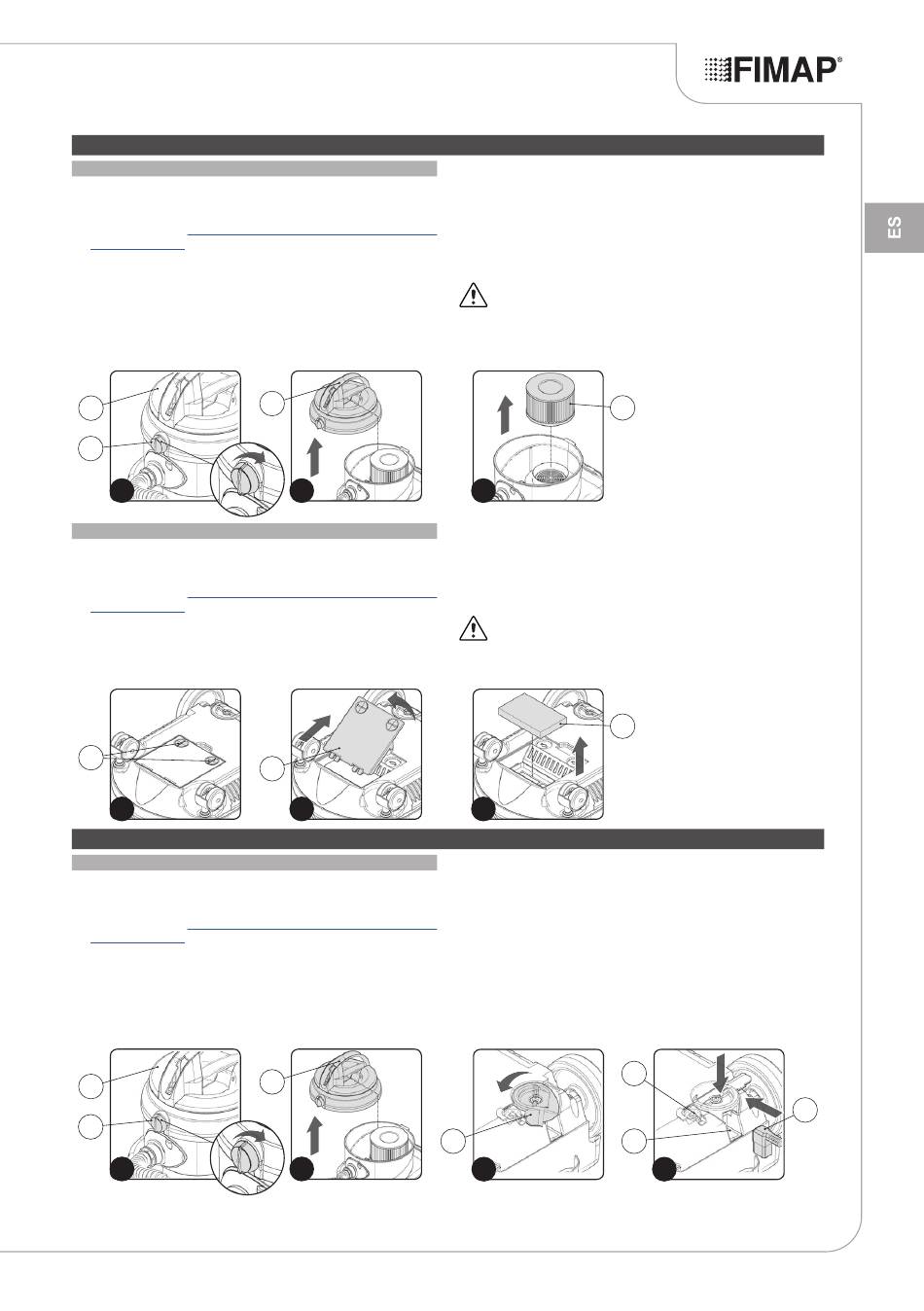 FIMAP®

ES