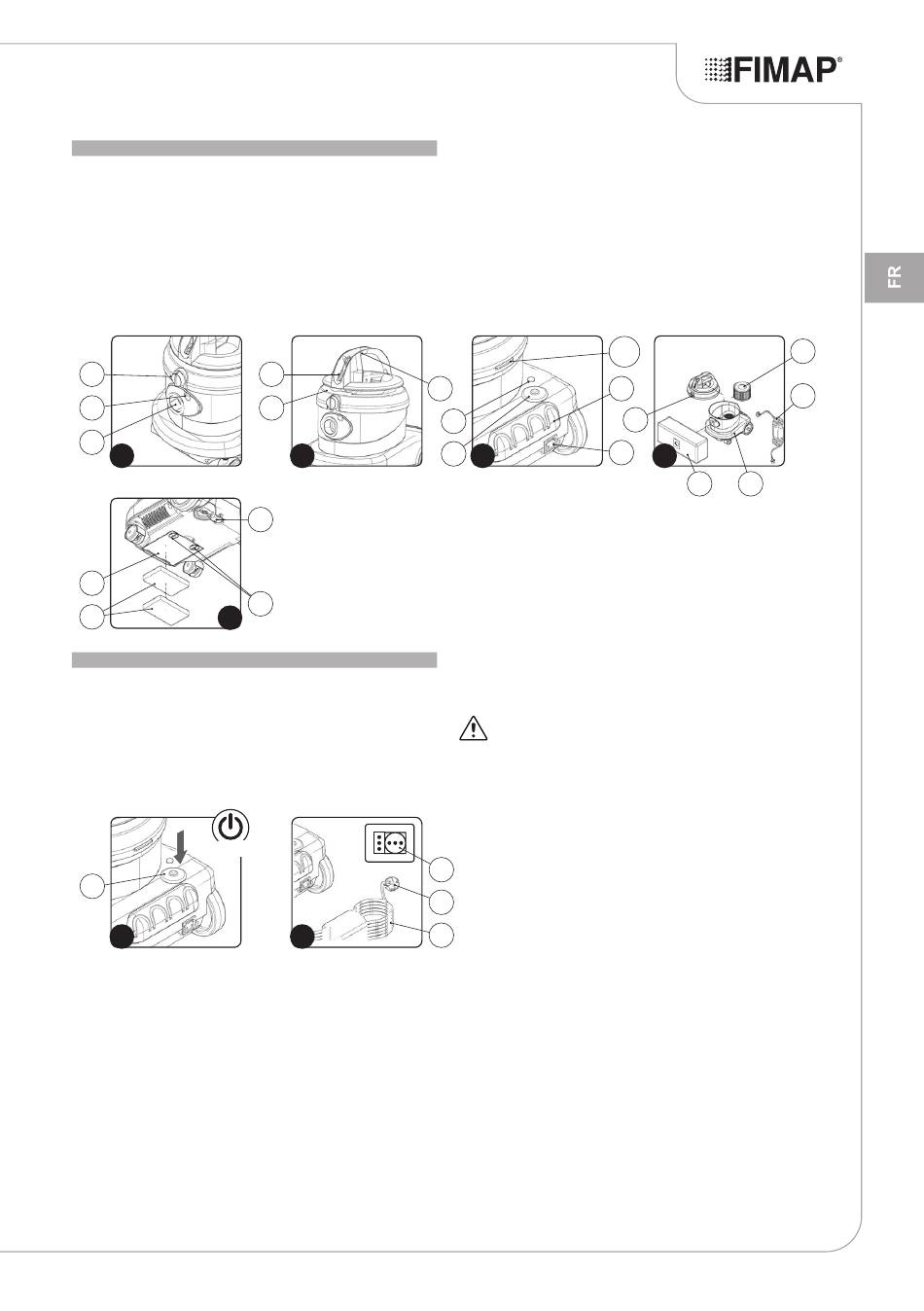 FIMAP®

FR