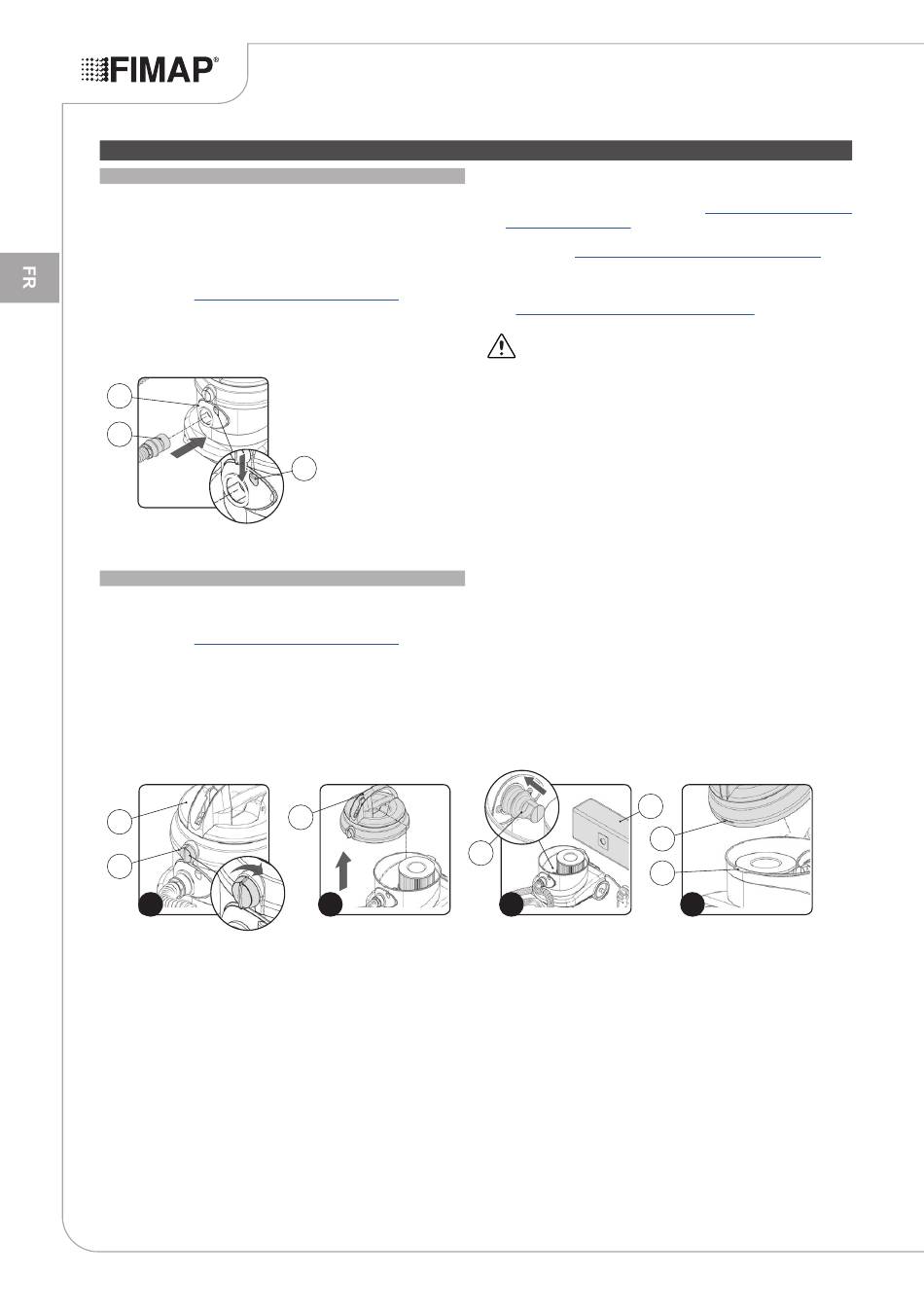 FIMAP®

FR