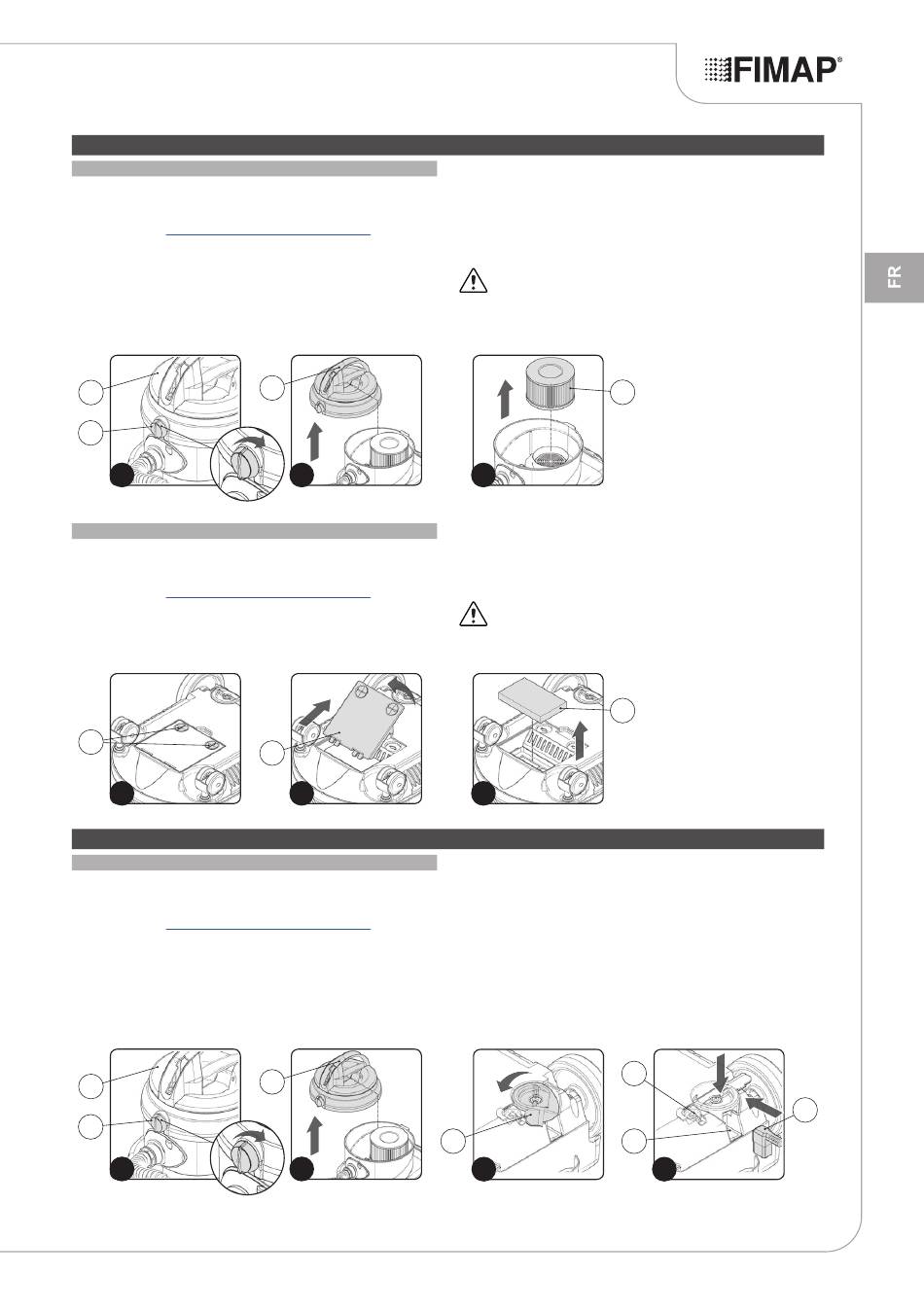 FIMAP®

FR