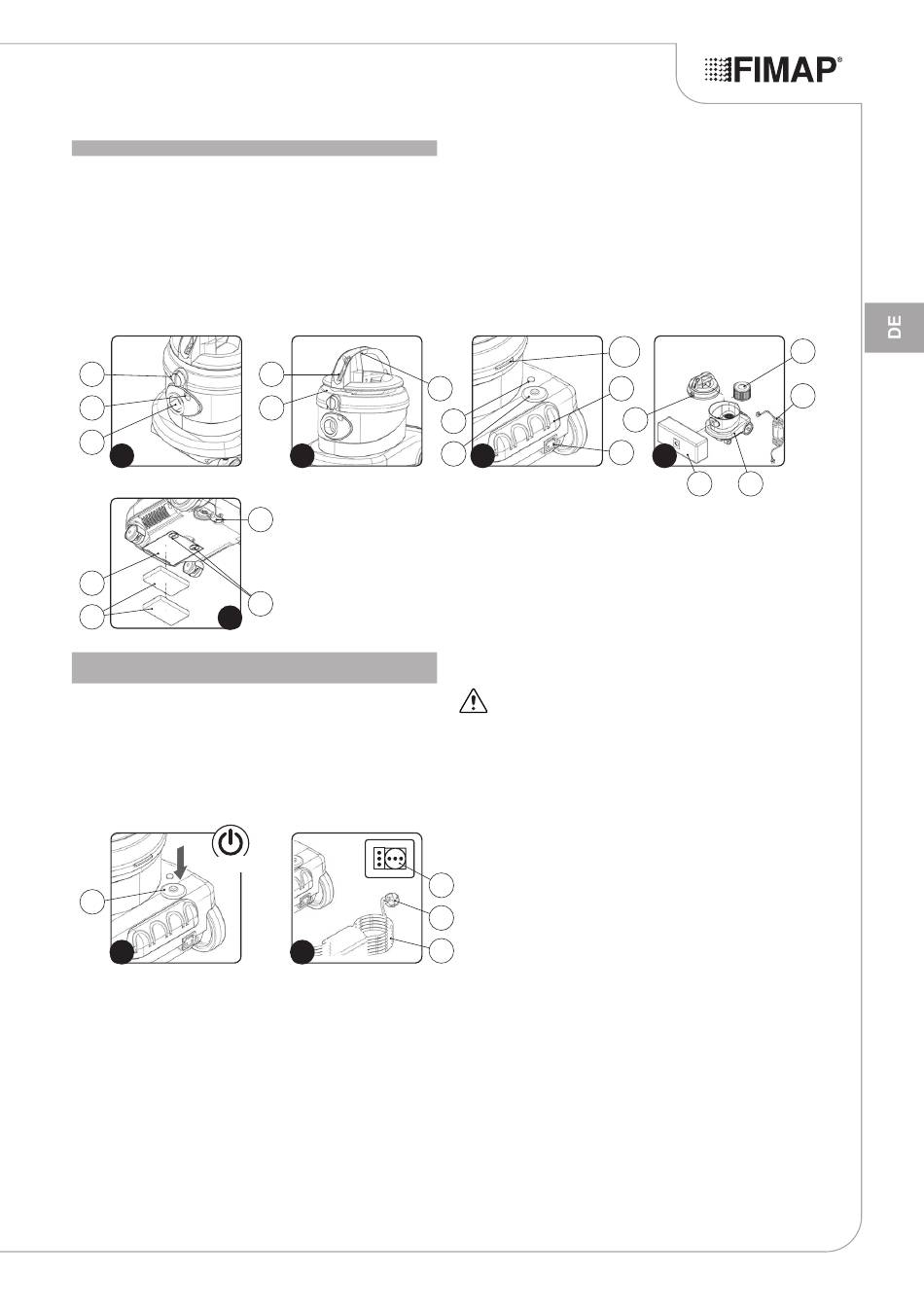 FIMAP®

DE