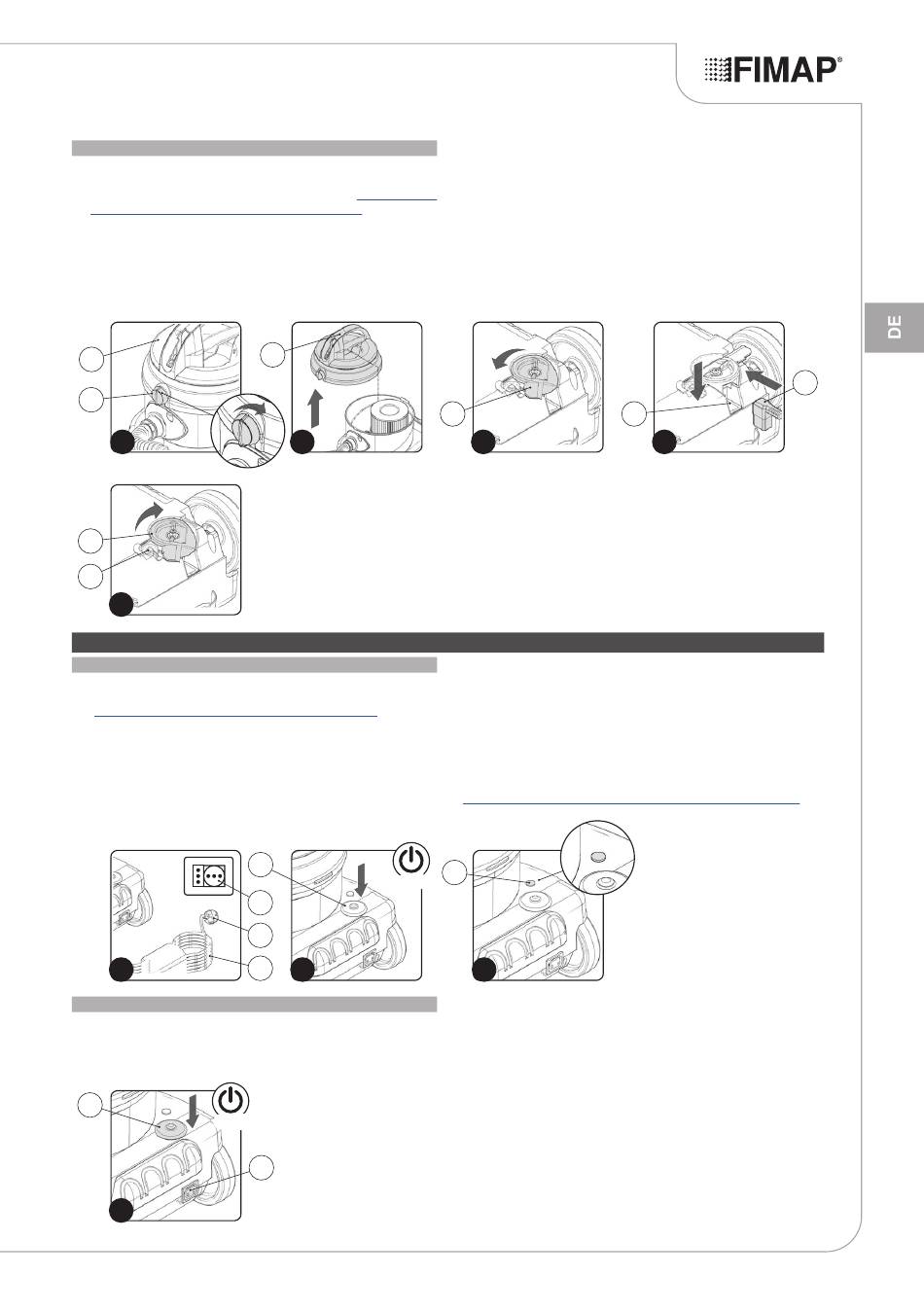 FIMAP®

DE