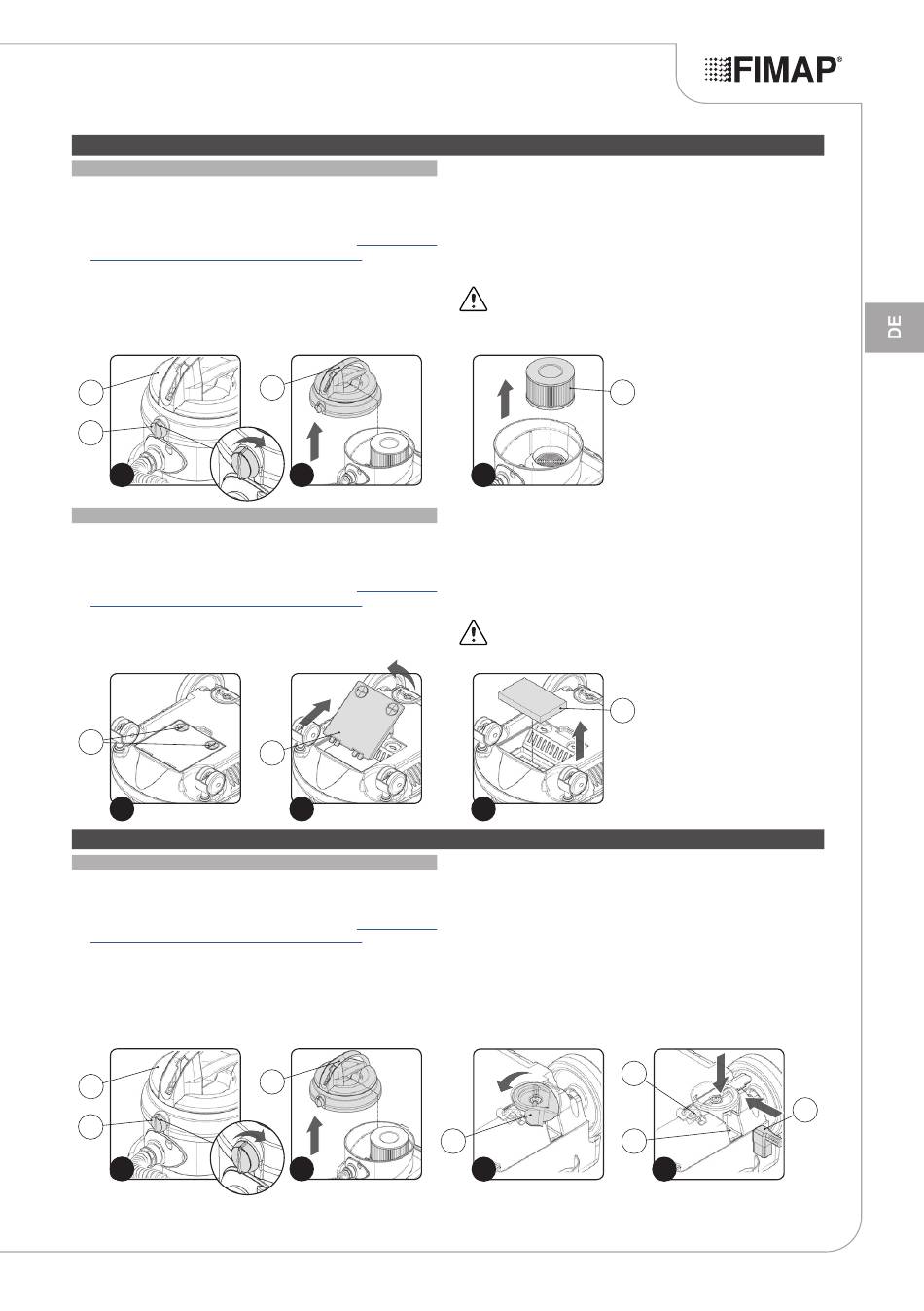 FIMAP®

DE