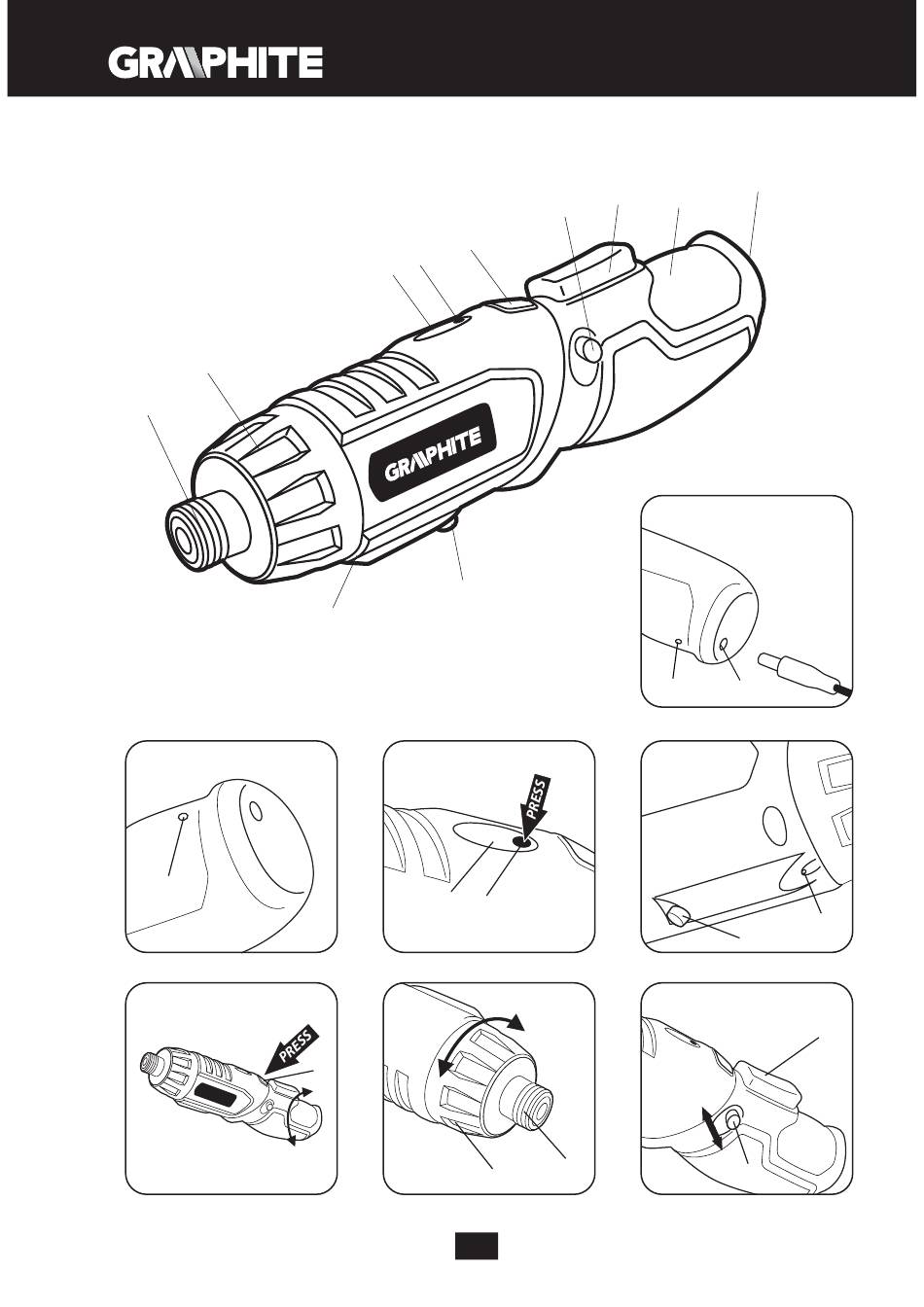 GRAPHITE

GRAPHITE

PRESS

PRESS