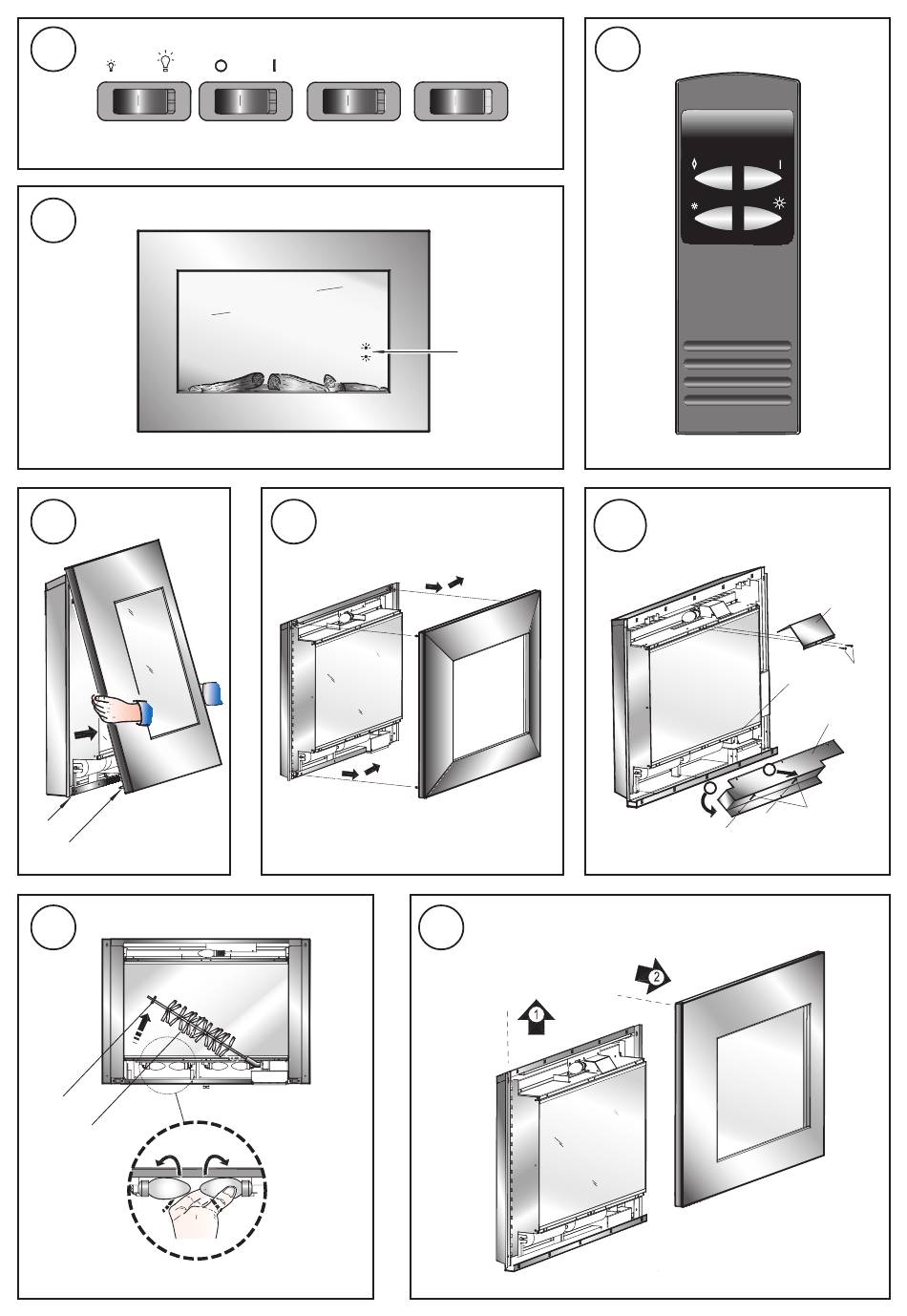 O I

I

1

2