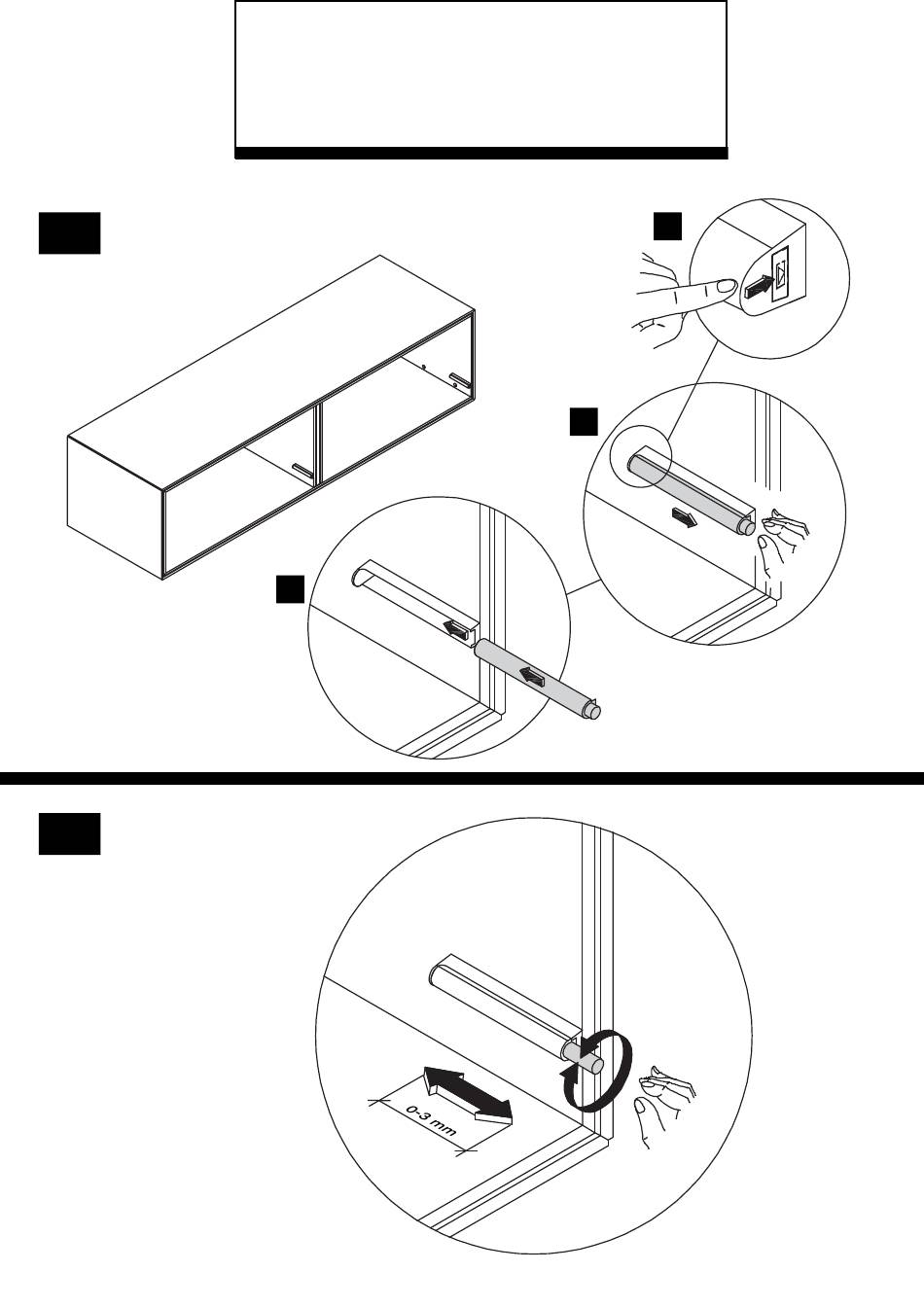 0-3 mm