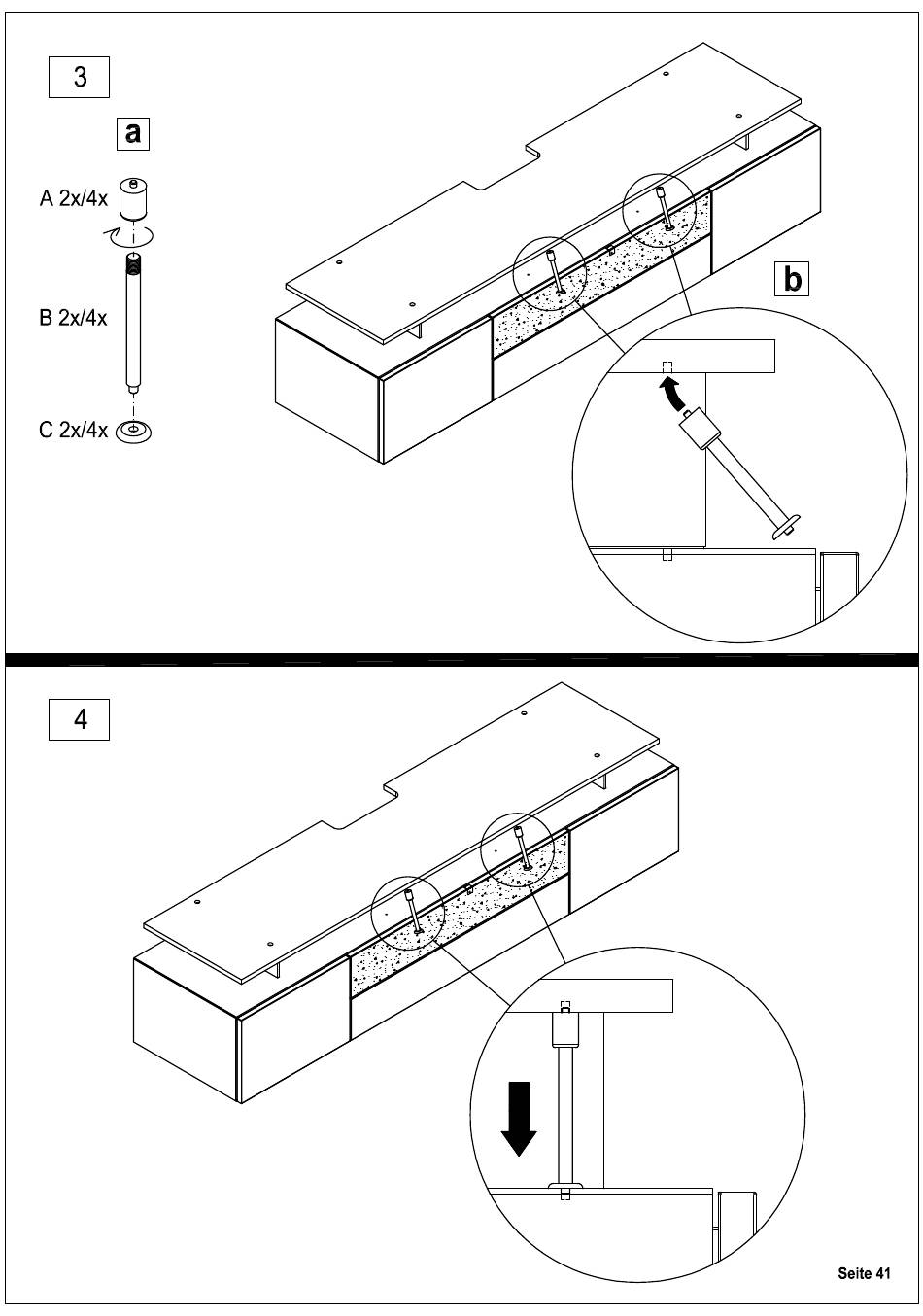 3

a

A 2x/4x

B 2x/4x

C 2x/4x

b

4

Seite 41