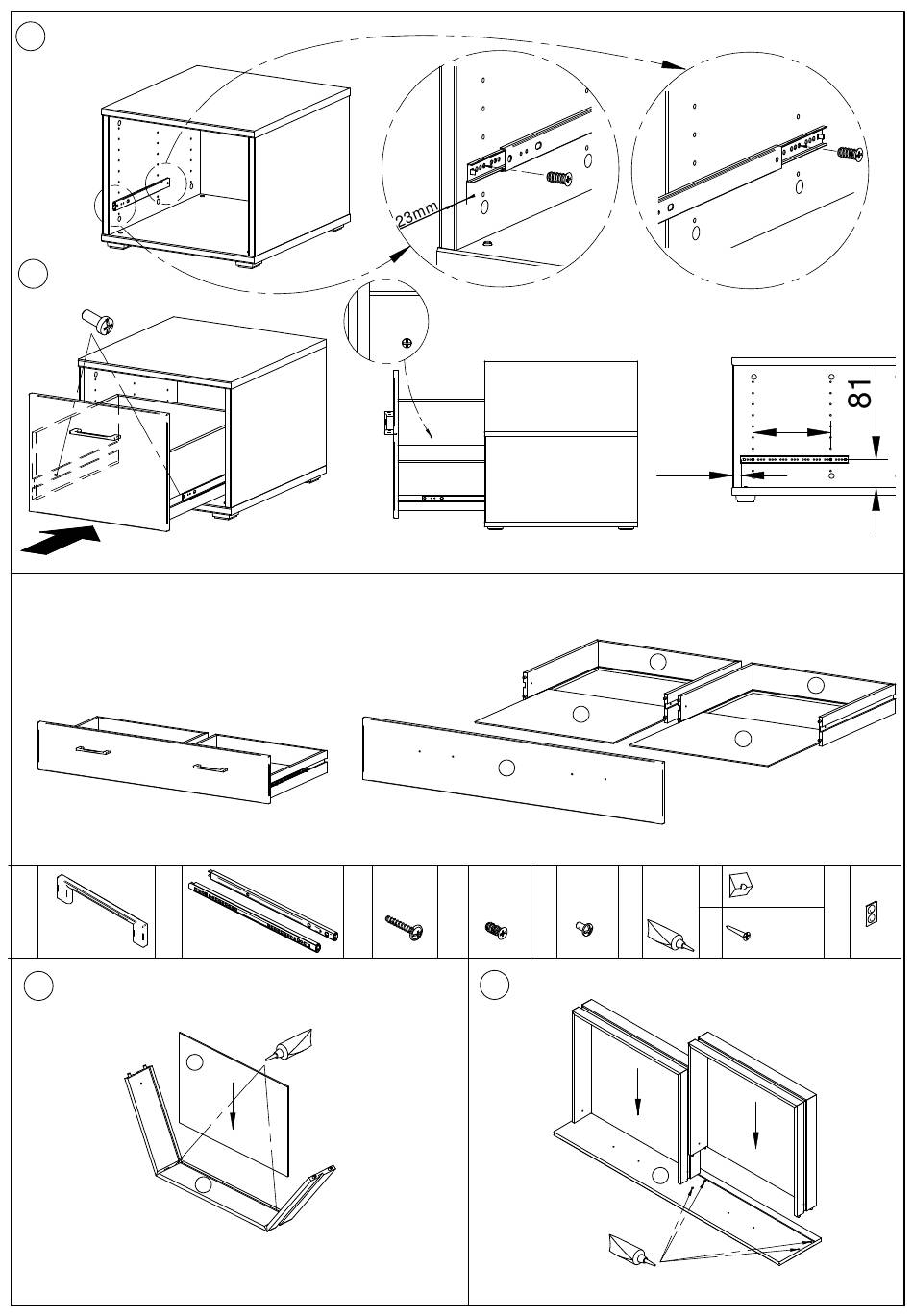 23mm

81