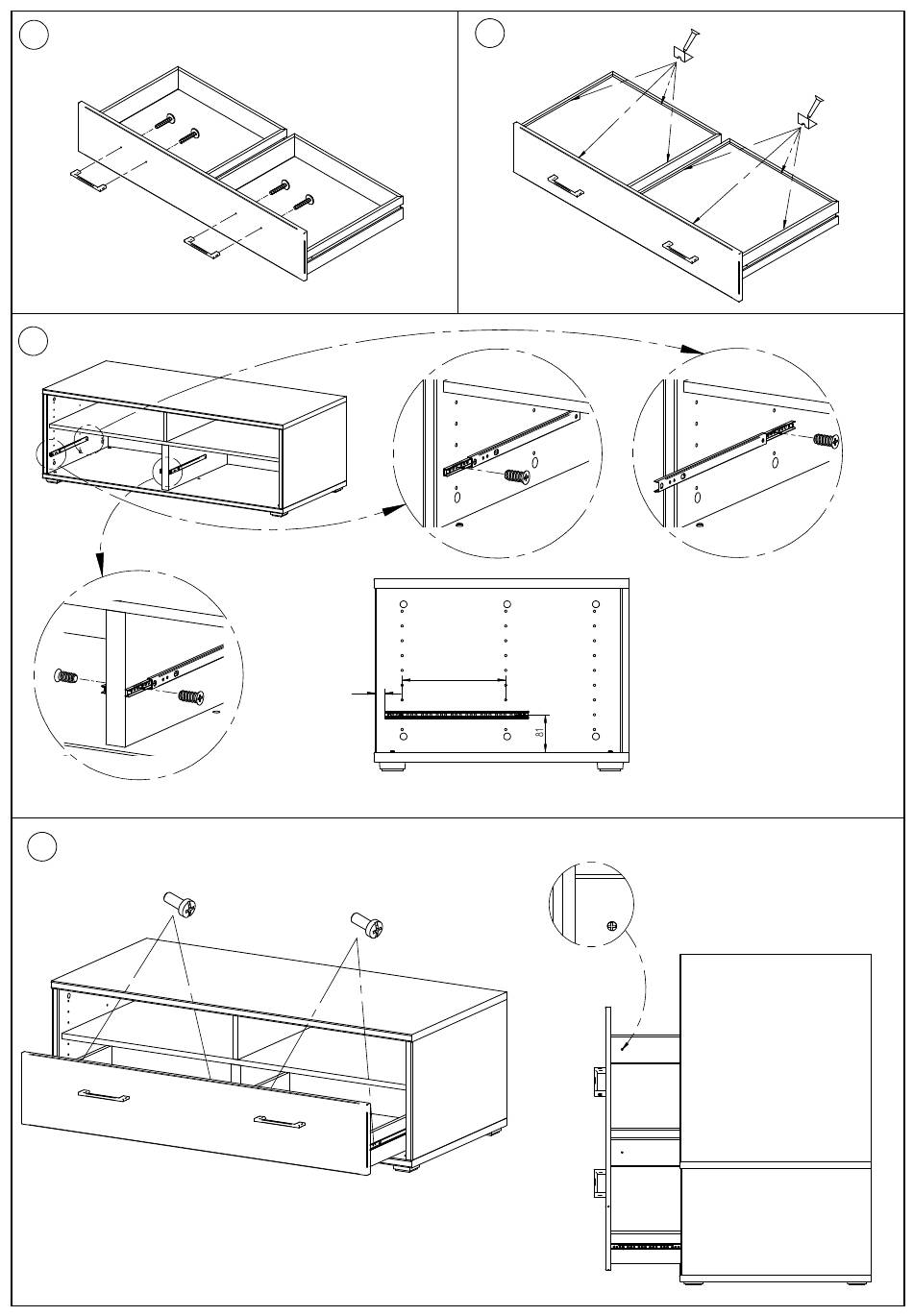 81