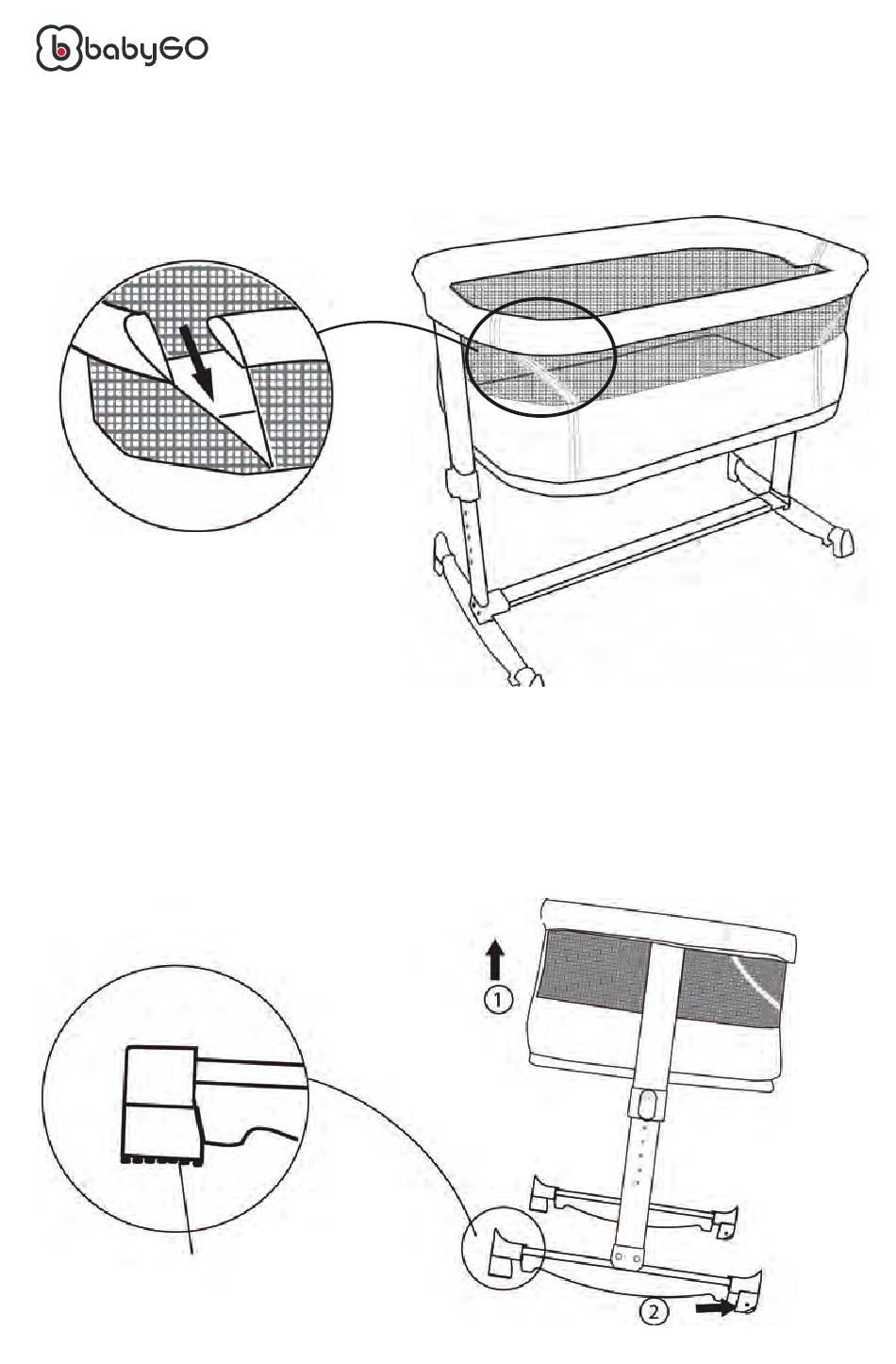 babyGO

1

2