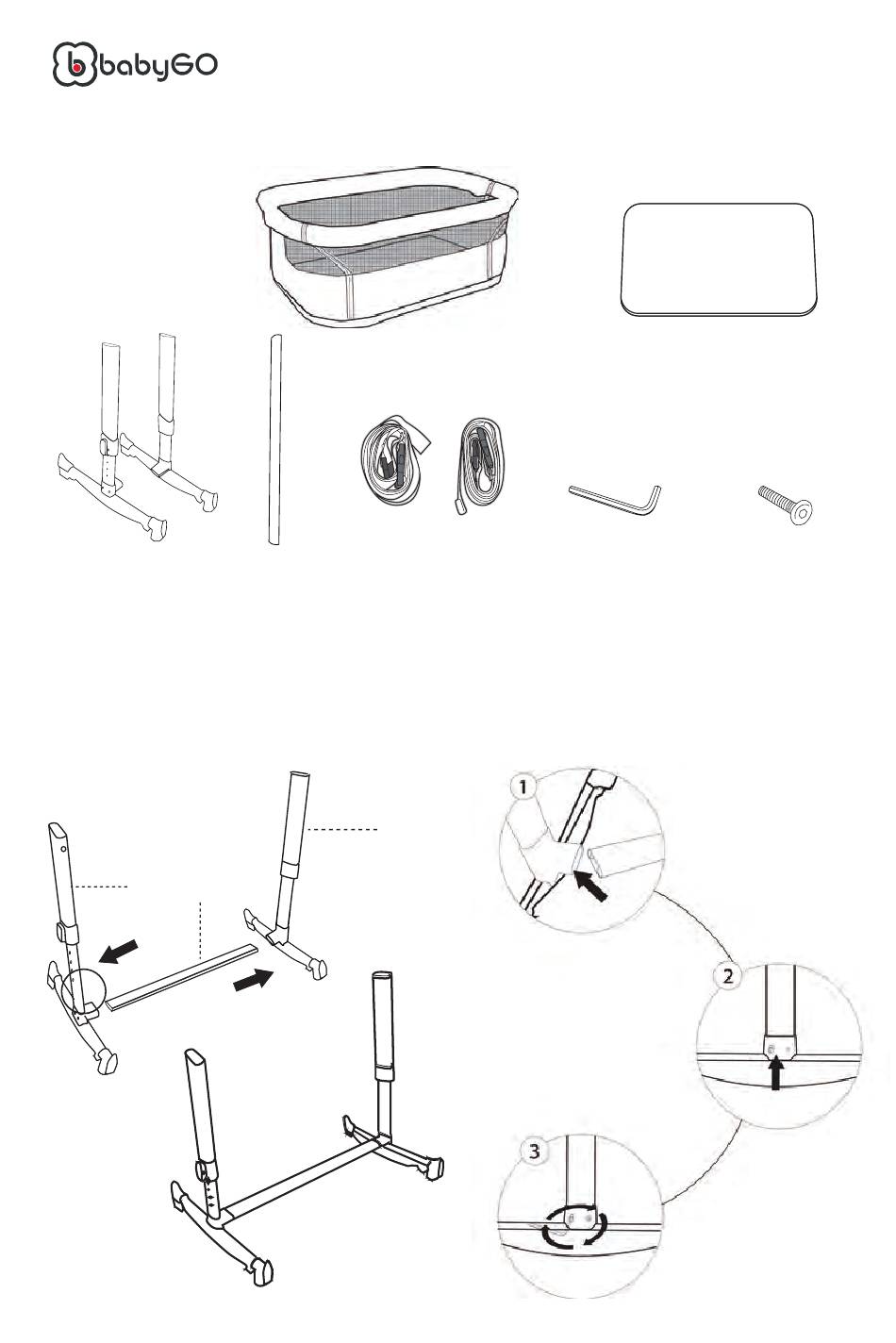 babyGO

1

2

3