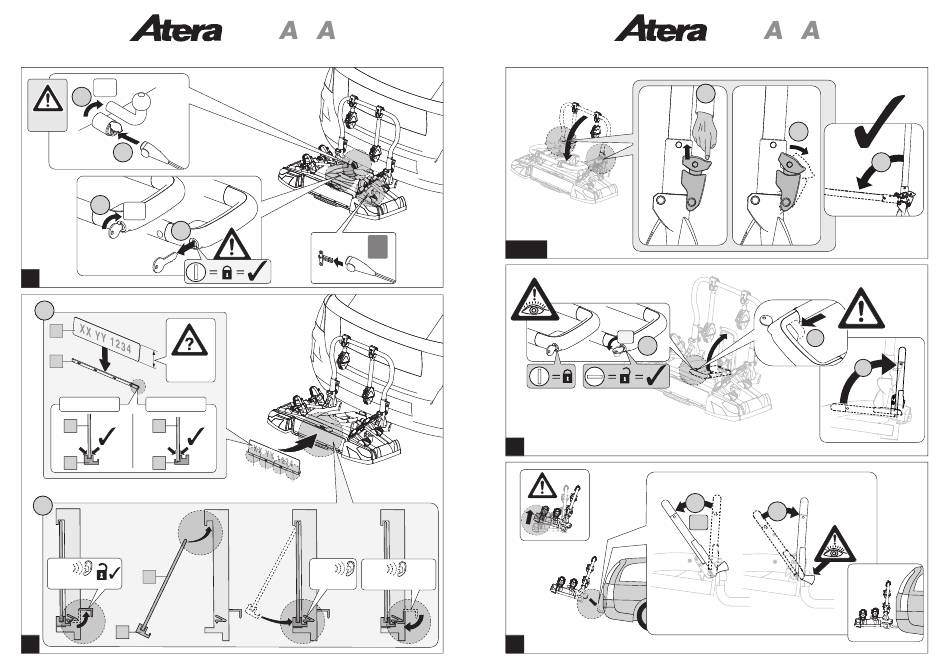 Atera A A

XX YY 1234

?

XX YY 1234

Atera A A