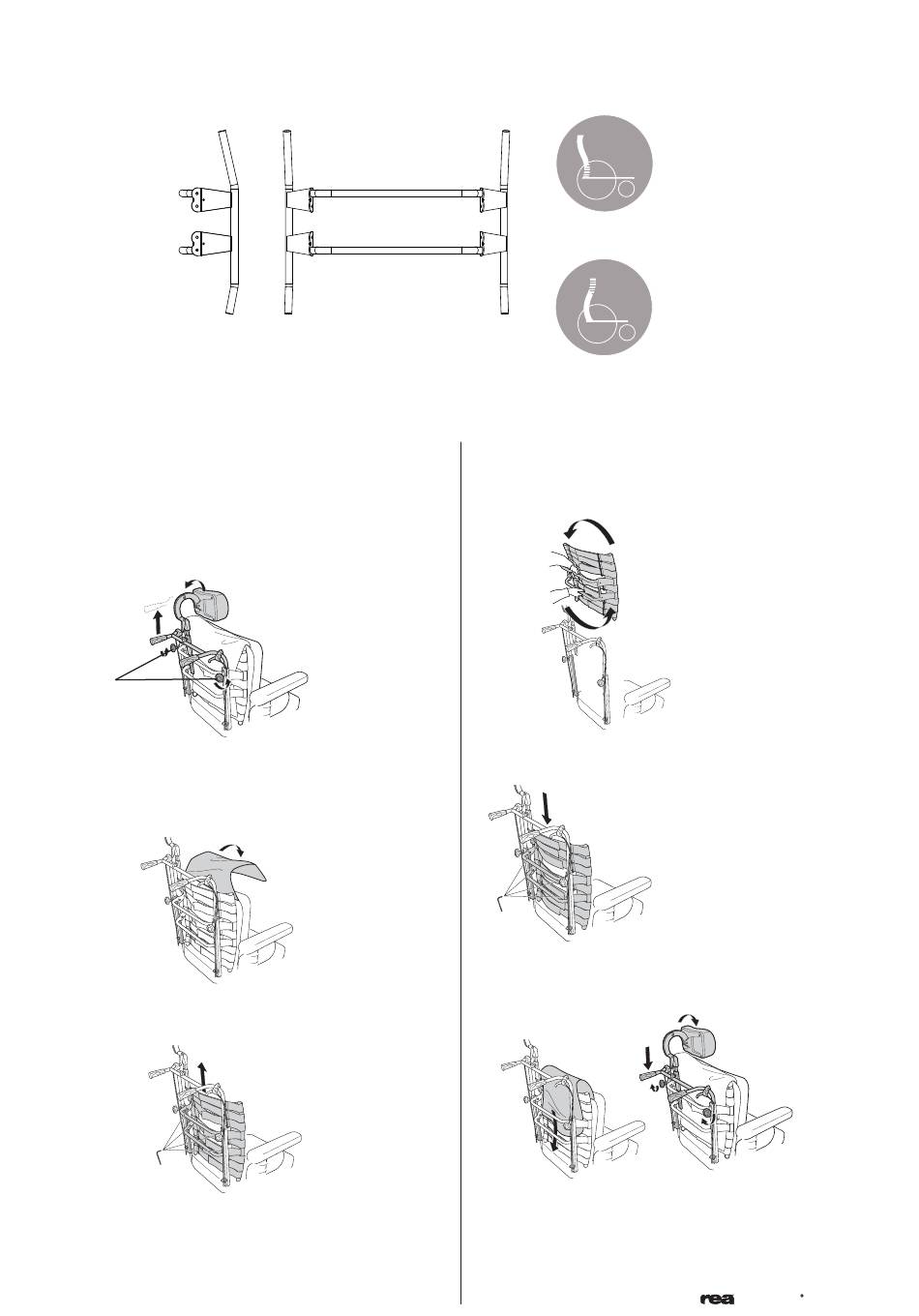 rea