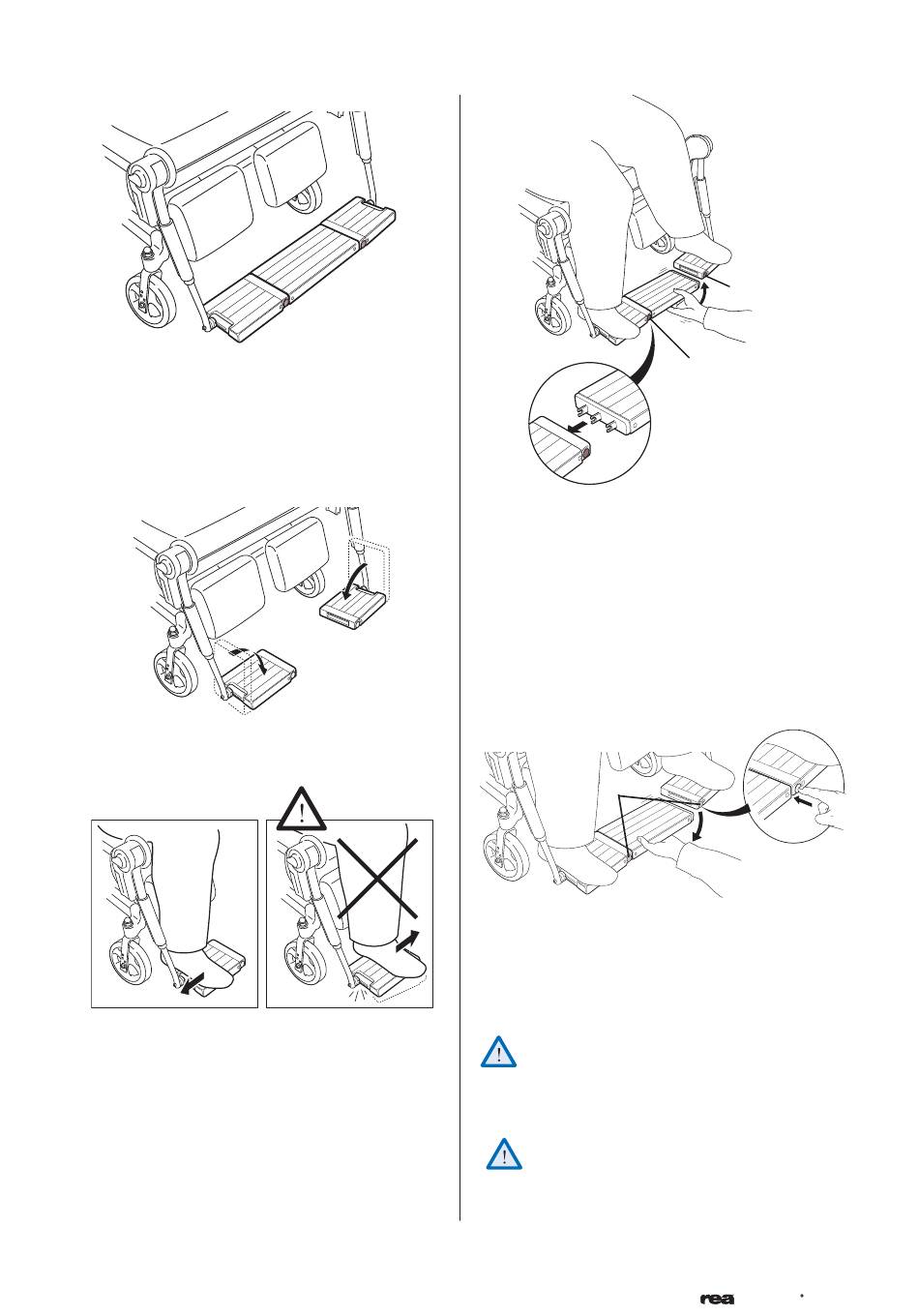 rea