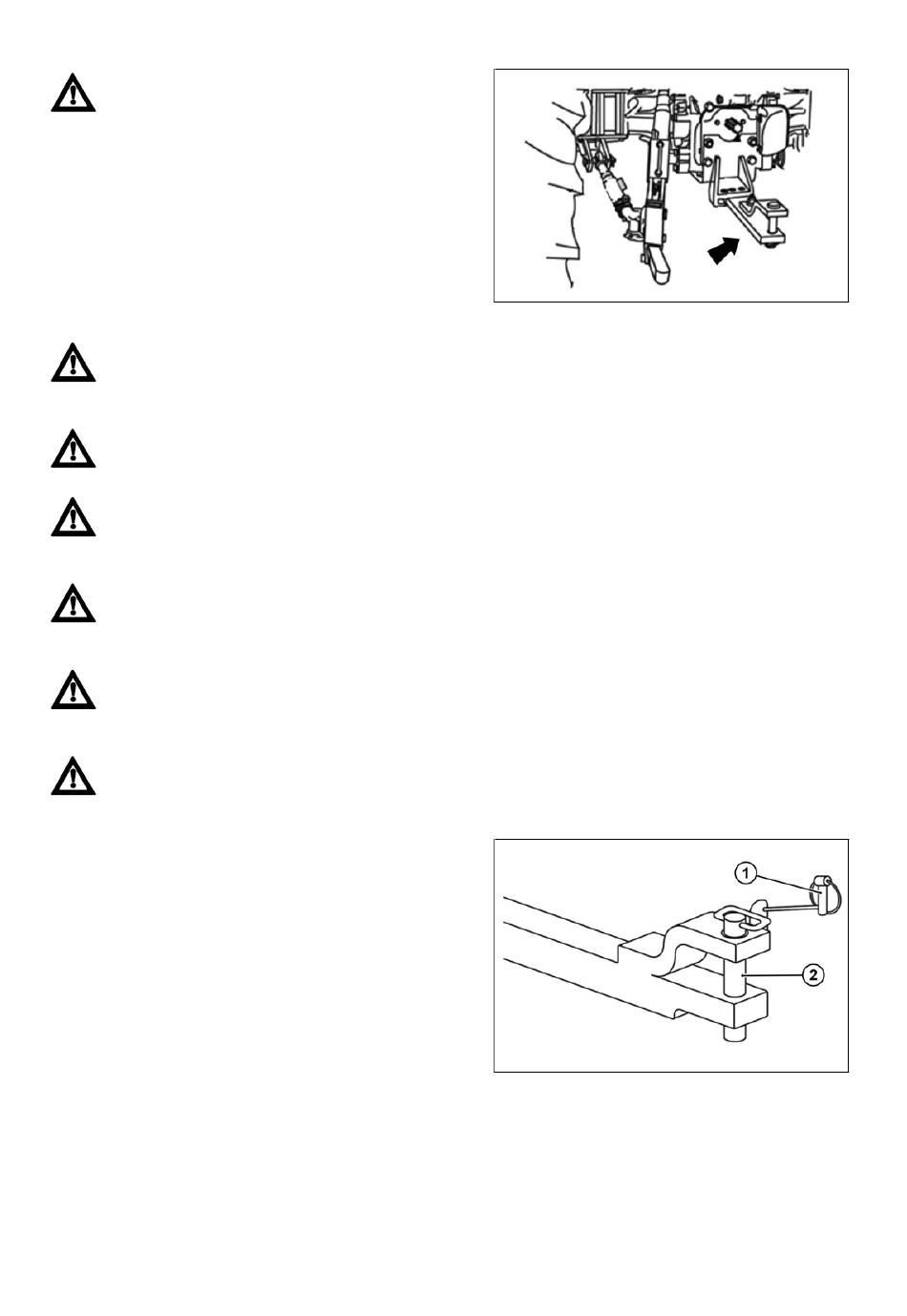 1

2