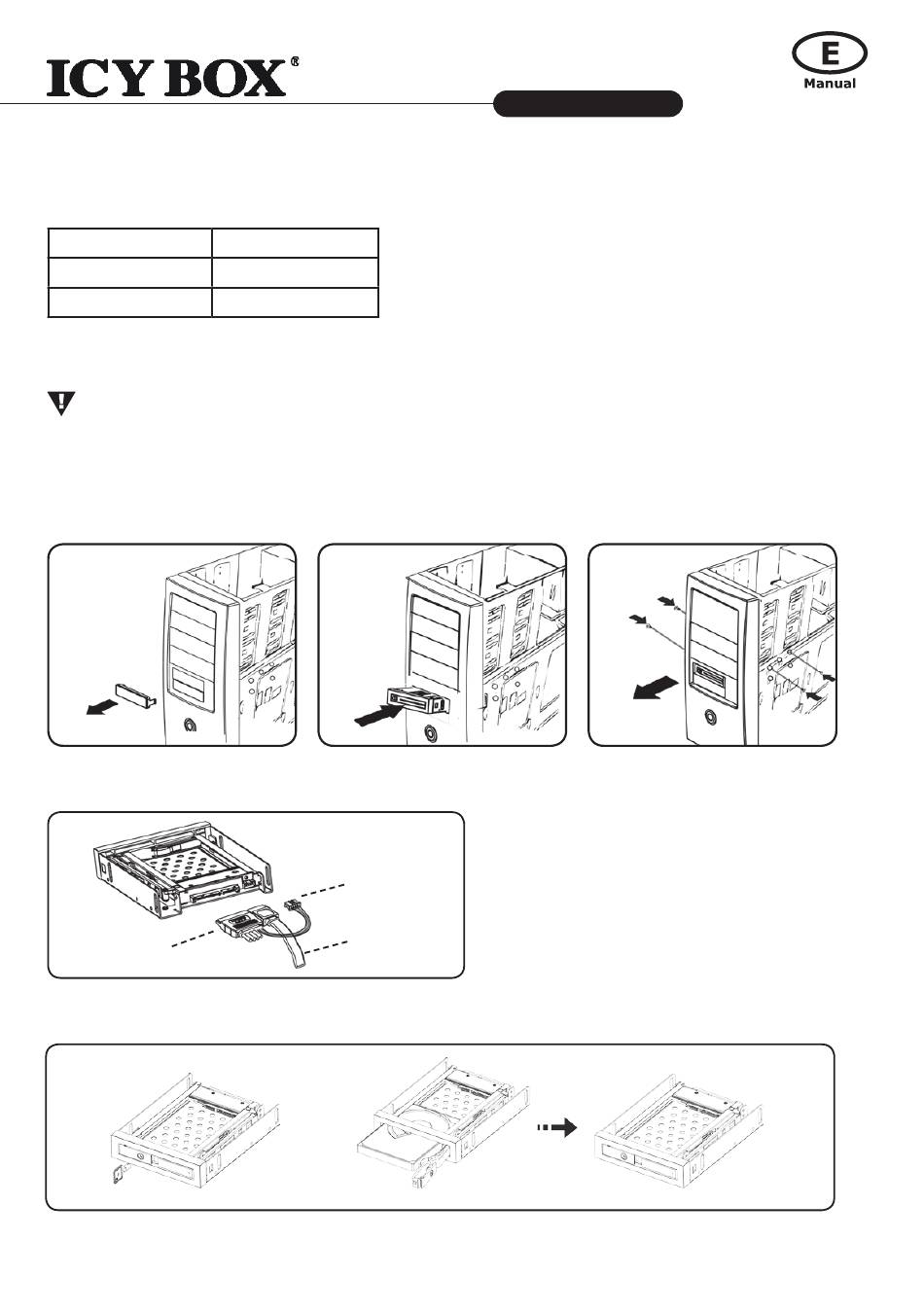 ICY BOX®

E
Manual