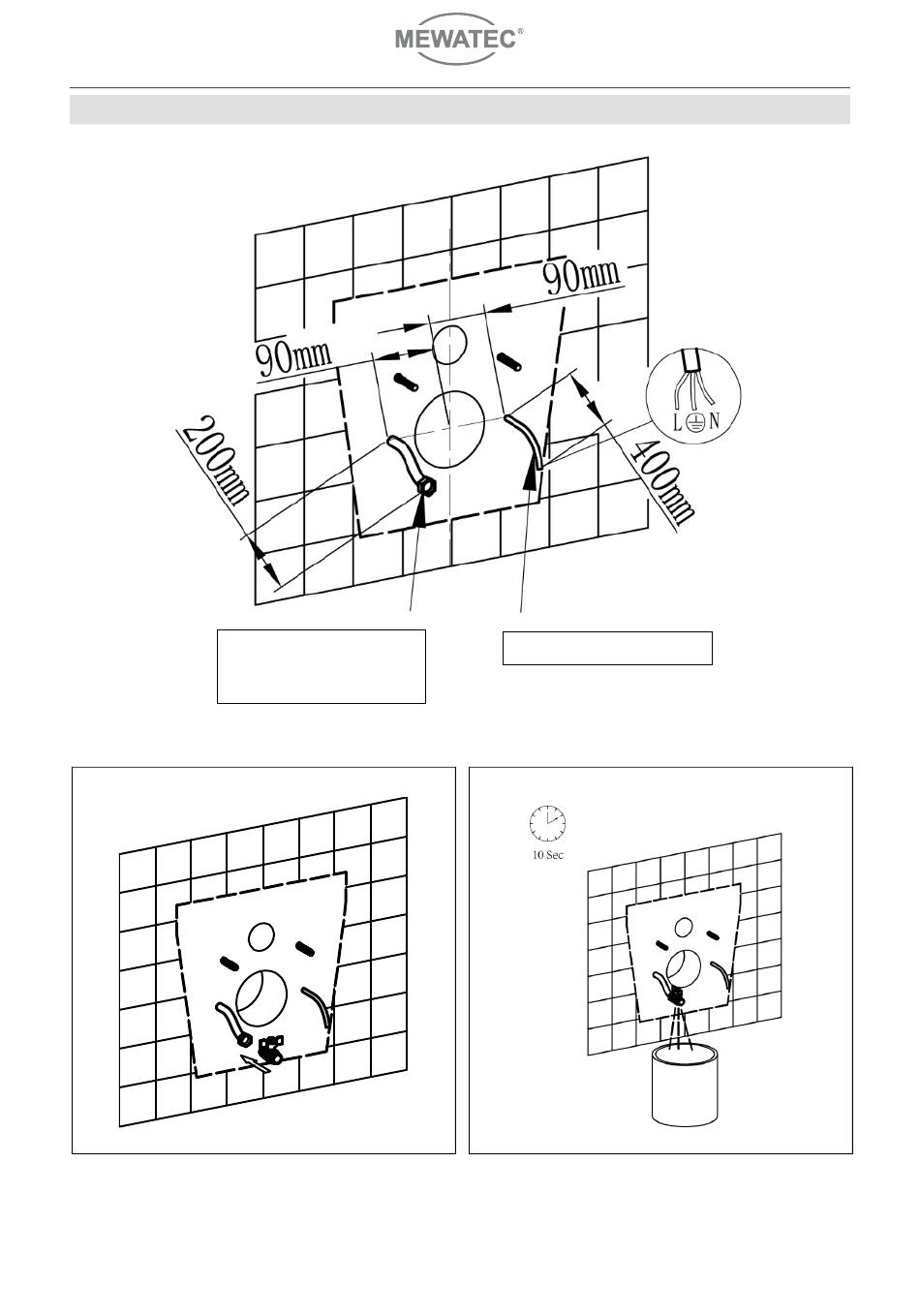 MEWATEC®

90mm

90mm

200mm

400mm

L N

10 Sec