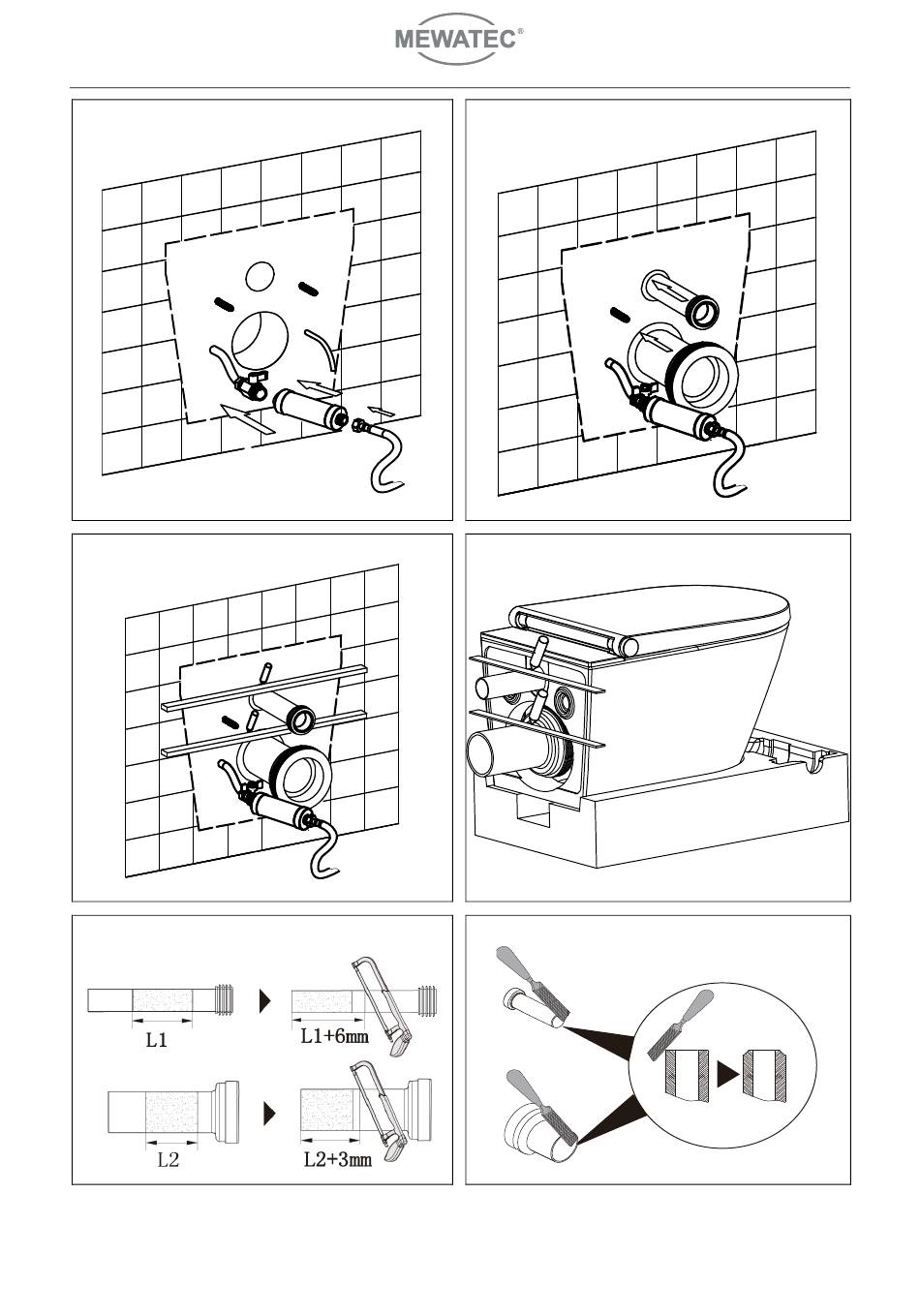 MEWATEC®

L1

L1+6mm

L2

L2+3mm