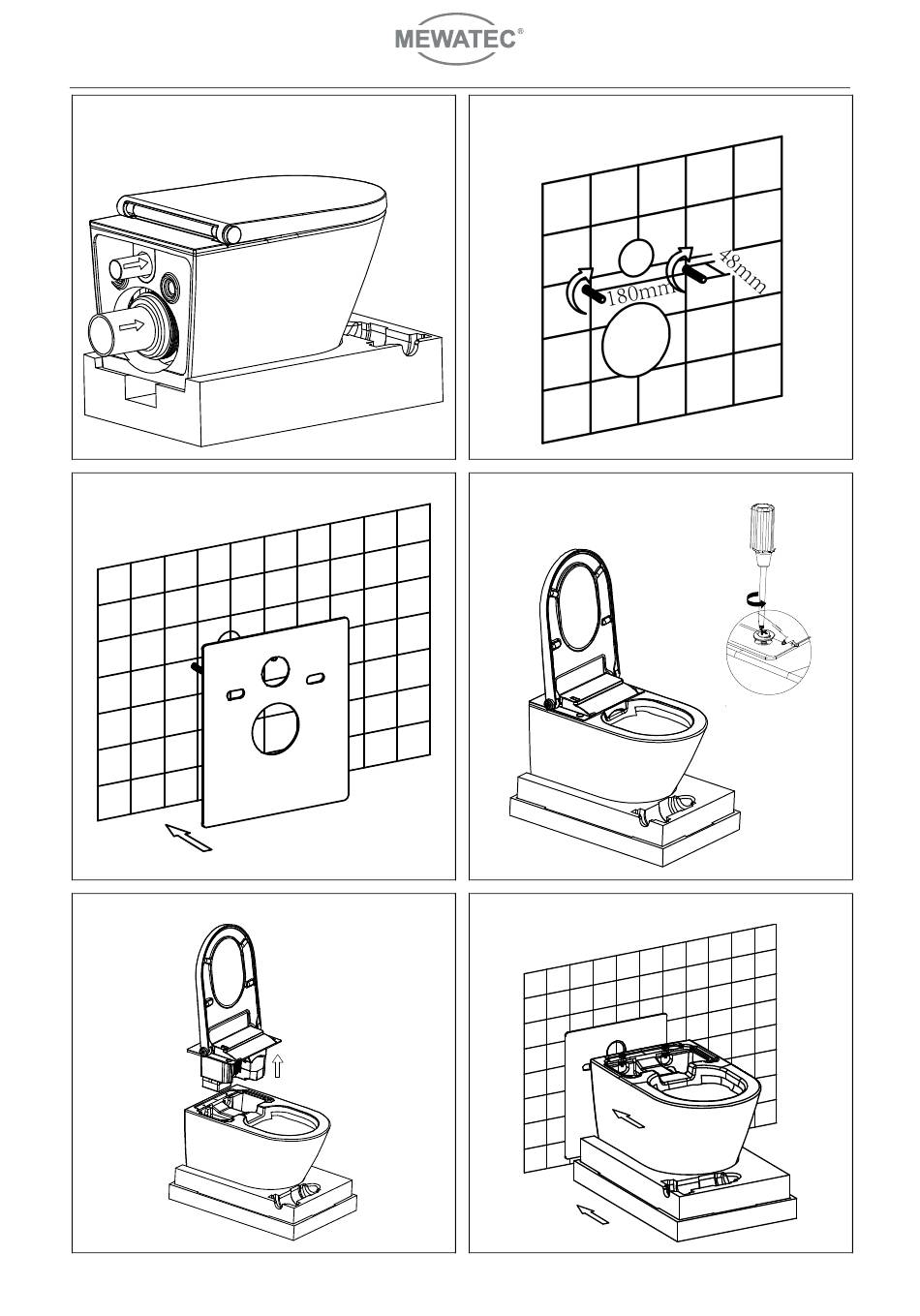 MEWATEC®

180mm

48mm